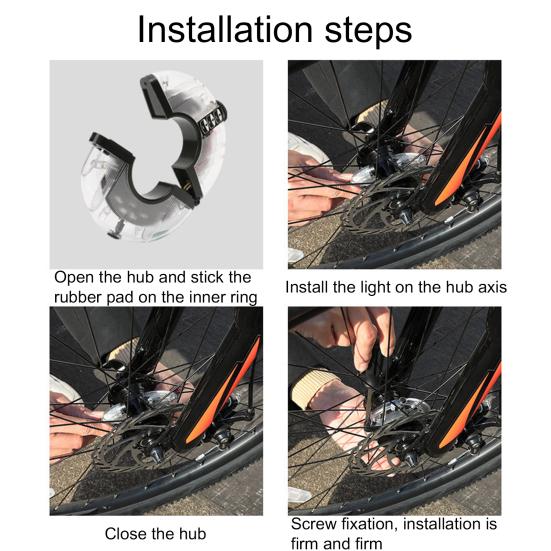 Installation steps

Open the hub and stick the rubber pad on the inner ring

Install the light on the hub axis

Close the hub

Screw fixation, installation is firm and firm