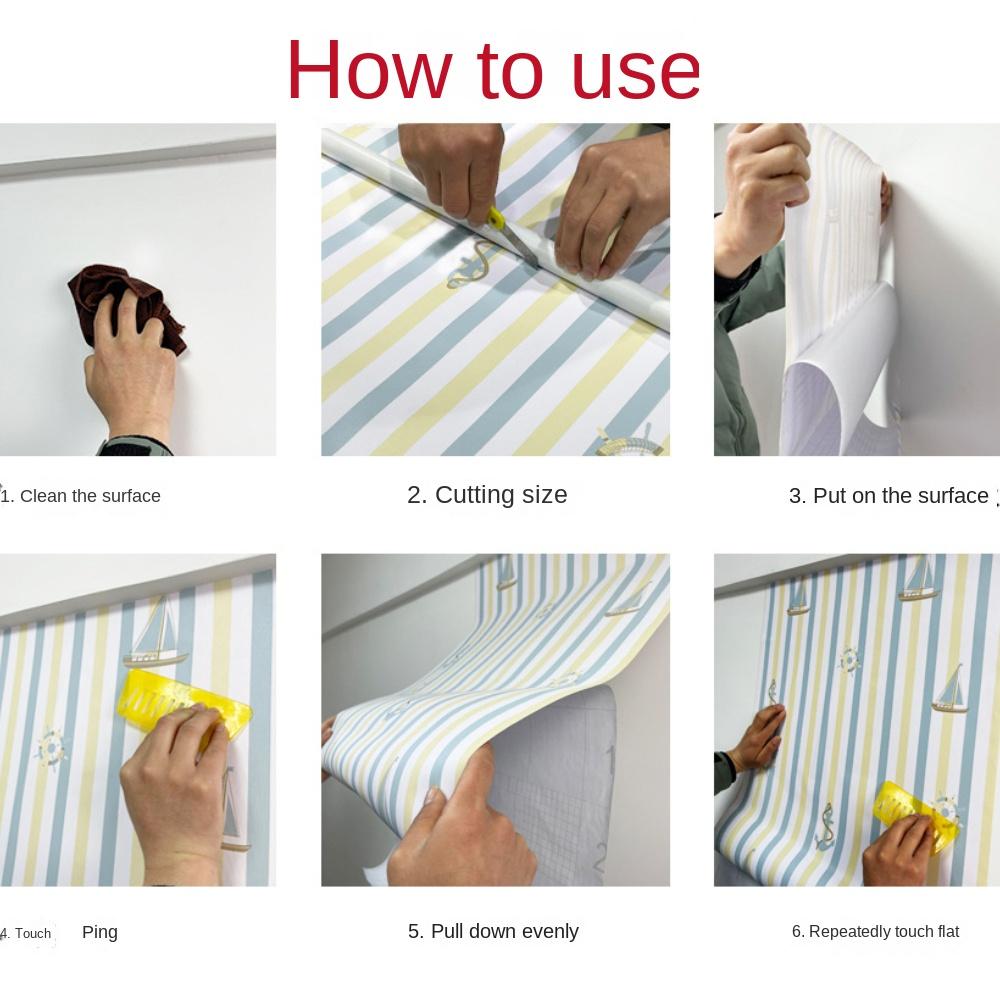 How to use

1. Clean the surface

2. Cutting size

3. Put on the surface

4. Touch Ping

5. Pull down evenly

6. Repeatedly touch flat