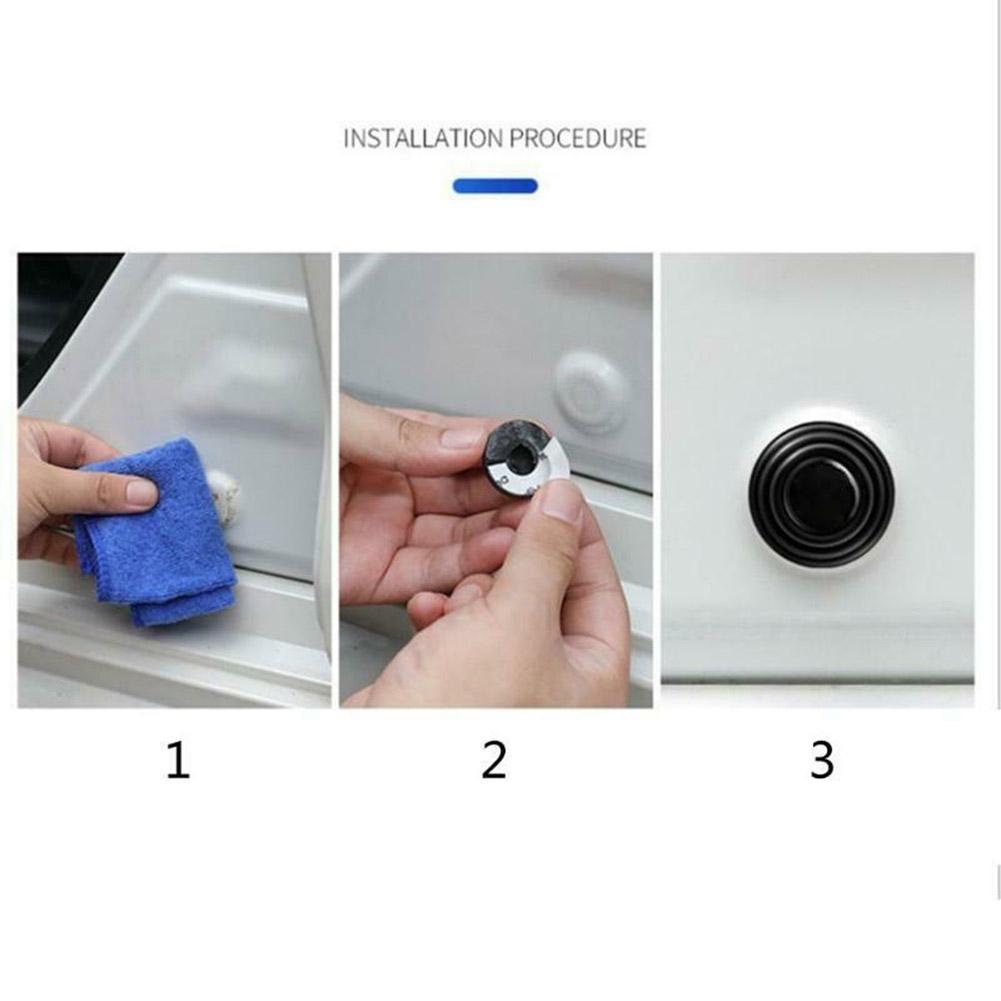 INSTALLATION PROCEDURE

1

2

3