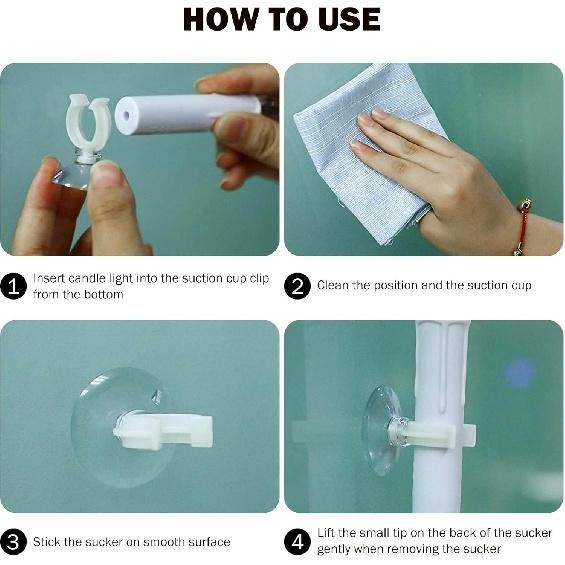 HOW TO USE

1 Insert candle light into the suction cup clip from the bottom

2 Clean the position and the suction cup

3 Stick the sucker on smooth surface

4 Lift the small tip on the back of the sucker gently when removing the sucker