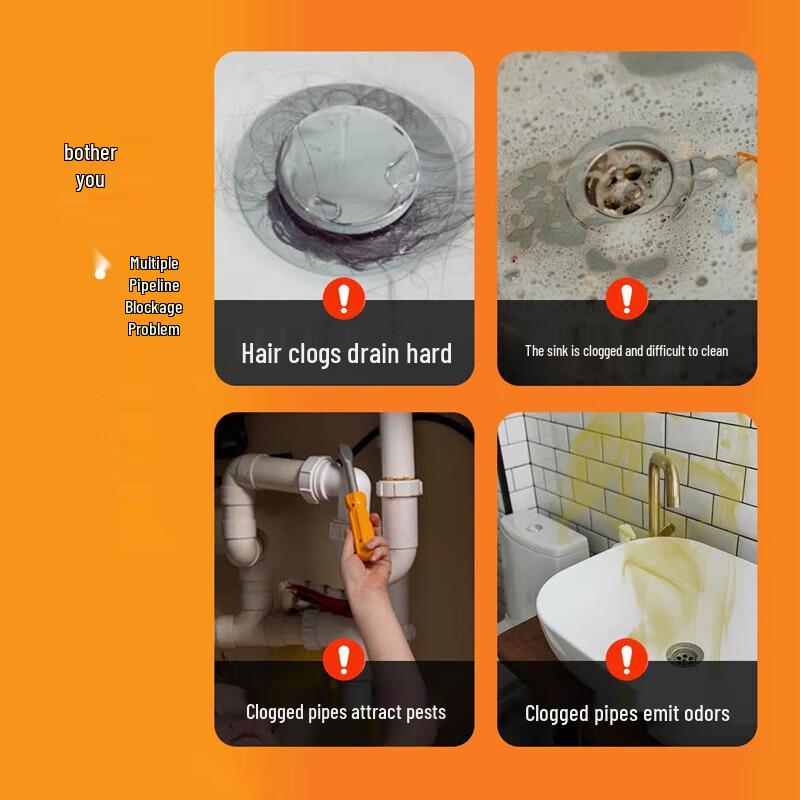 bother you

Multiple Pipeline Blockage Problem

Hair clogs drain hard

The sink is clogged and difficult to clean

Clogged pipes attract pests

Clogged pipes emit odors