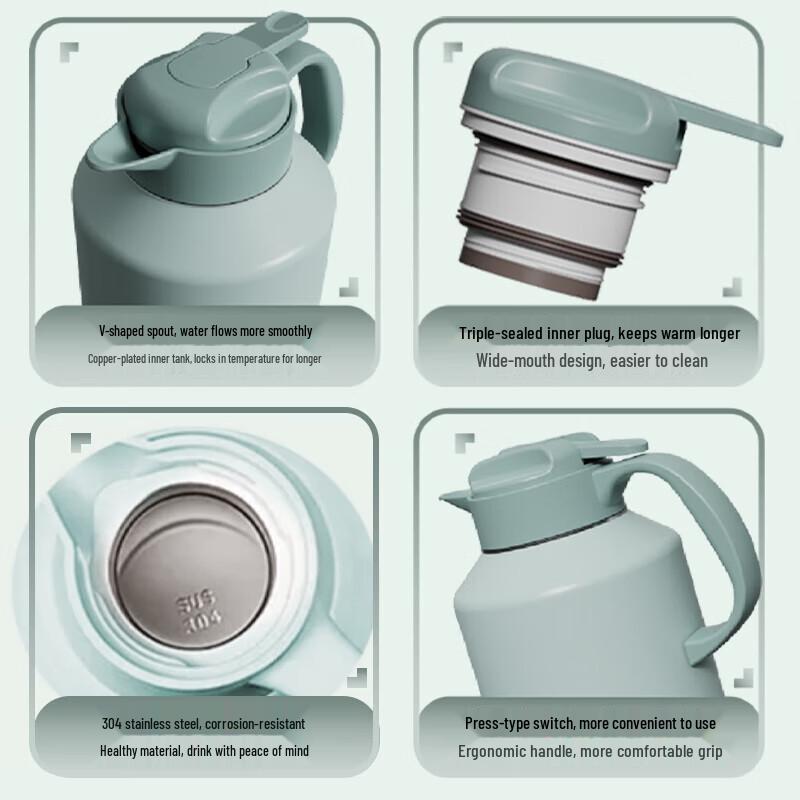 V-shaped spout, water flows more smoothly

Copper-plated inner tank, locks in temperature for longer

Triple-sealed inner plug, keeps warm longer

Wide-mouth design, easier to clean

SUS 304

304 stainless steel, corrosion-resistant

Healthy material, drink with peace of mind

Press-type switch, more convenient to use

Ergonomic handle, more comfortable grip