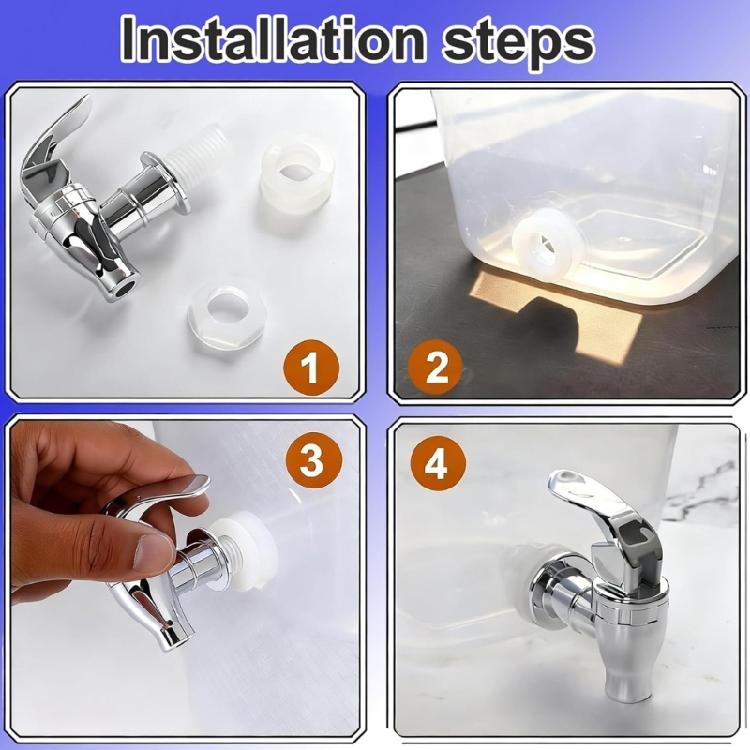 Installation steps

1

2

3

4