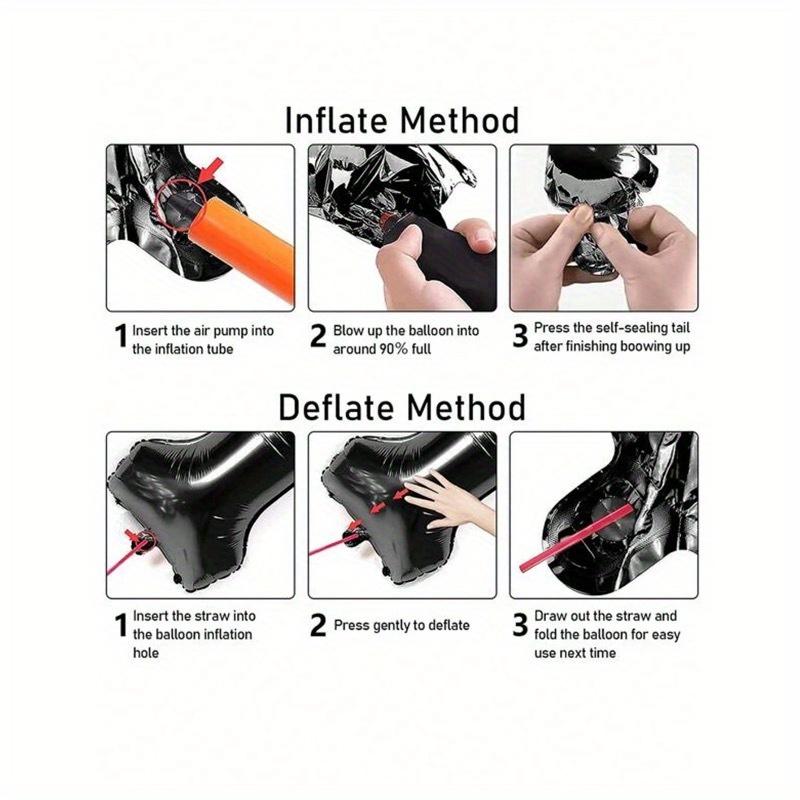 Inflate Method

1 Insert the air pump into the inflation tube

2 Blow up the balloon into around 90% full

3 Press the self-sealing tail after finishing boowing up

Deflate Method

1 Insert the straw into the balloon inflation hole

2 Press gently to deflate

3 Draw out the straw and fold the balloon for easy use next time