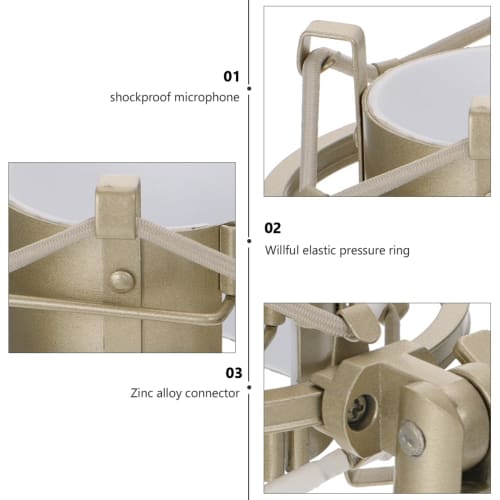 01
shockproof microphone

02
Willful elastic pressure ring

03
Zinc alloy connector