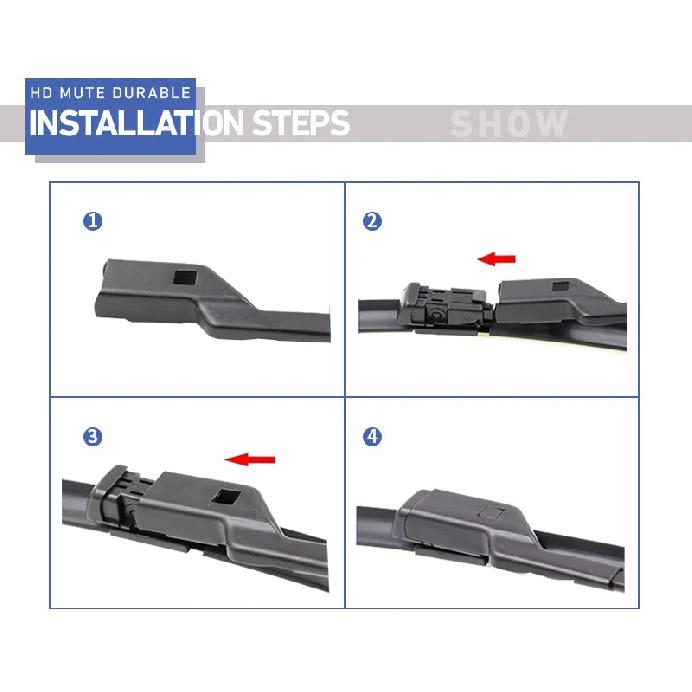 HD MUTE DURABLE
INSTALLATION STEPS SHOW

1

2

3

4