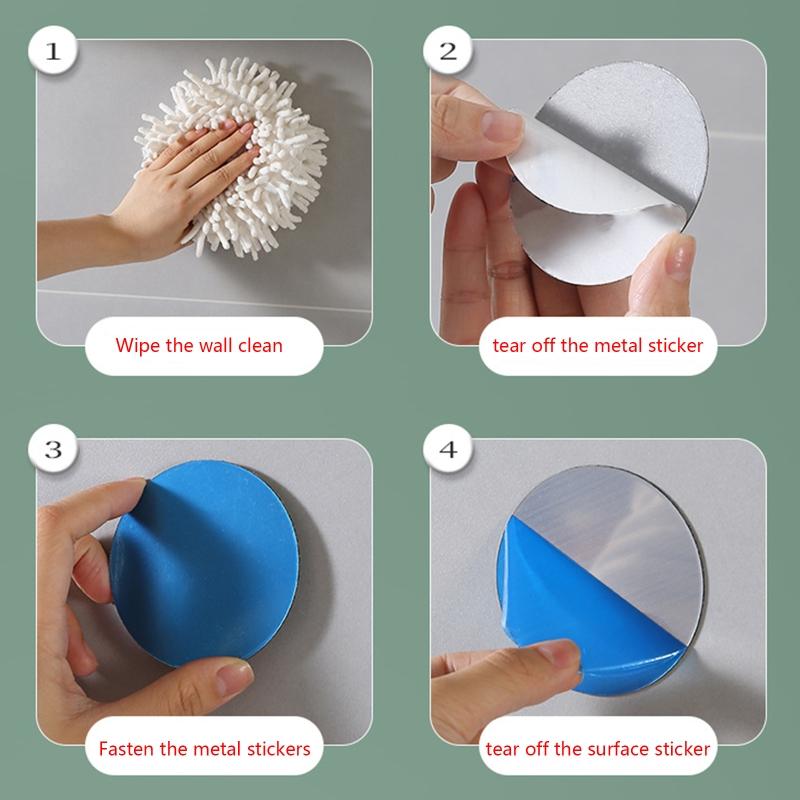 1

Wipe the wall clean

2

tear off the metal sticker

3

Fasten the metal stickers

4

tear off the surface sticker