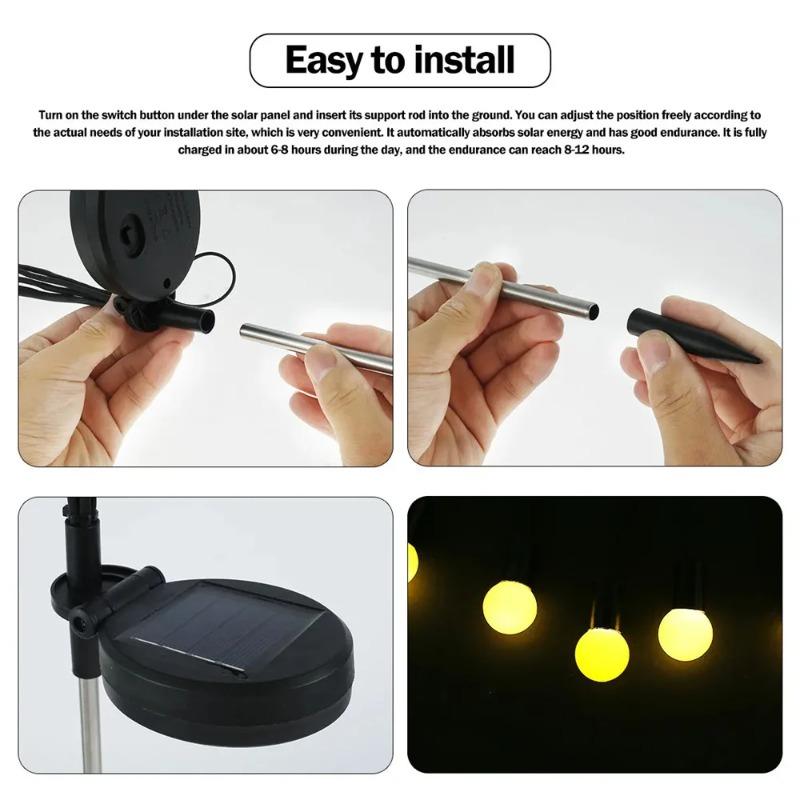 Easy to install

Turn on the switch button under the solar panel and insert its support rod into the ground. You can adjust the position freely according to the actual needs of your installation site, which is very convenient. It automatically absorbs solar energy and has good endurance. It is fully charged in about 6-8 hours during the day, and the endurance can reach 8-12 hours.