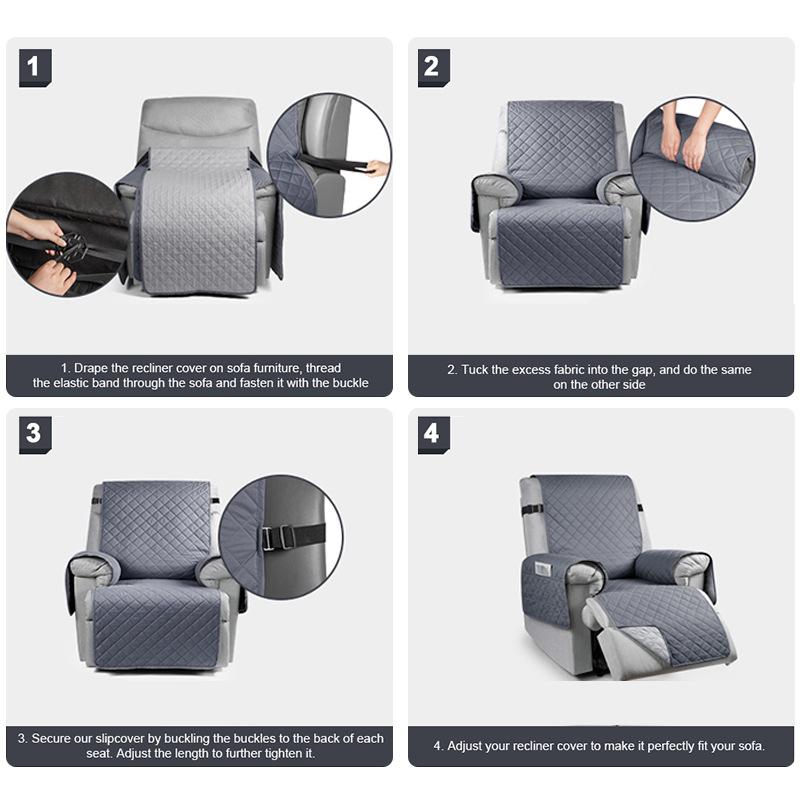 1

1. Drape the recliner cover on sofa furniture, thread the elastic band through the sofa and fasten it with the buckle

2

2. Tuck the excess fabric into the gap, and do the same on the other side

3

3. Secure our slipcover by buckling the buckles to the back of each seat. Adjust the length to further tighten it.

4

4. Adjust your recliner cover to make it perfectly fit your sofa.