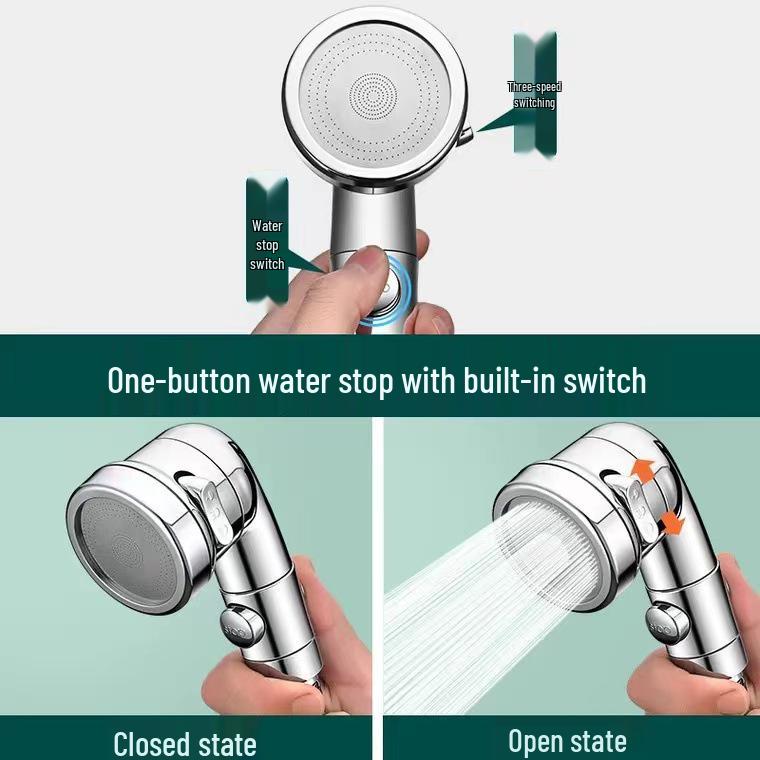 Three-speed switching

Water stop switch

One-button water stop with built-in switch

Closed state

Open state