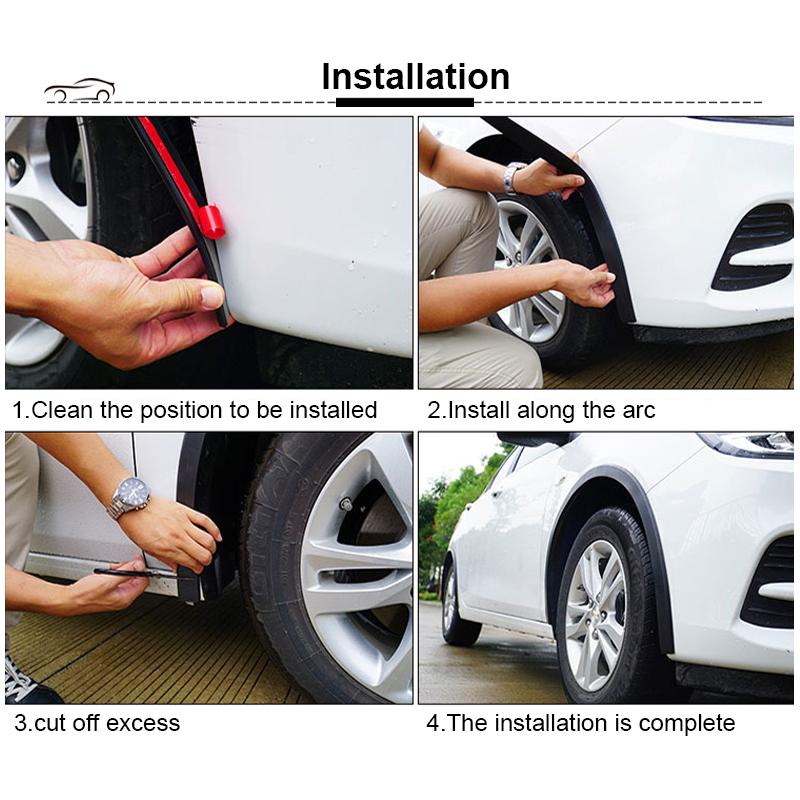 Installation

1.Clean the position to be installed

2.Install along the arc

3.cut off excess

4.The installation is complete