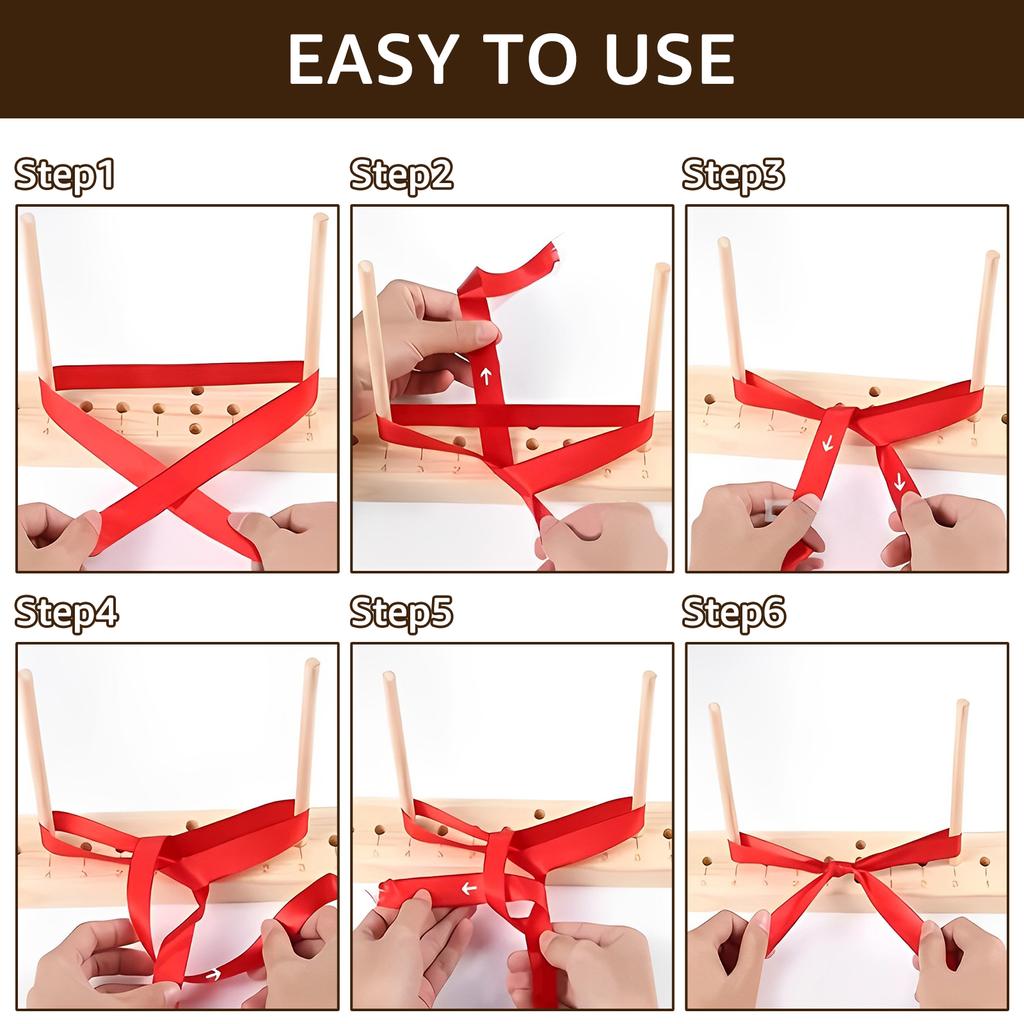 EASY TO USE

Step1

Step2

Step3

Step4

Step5

Step6