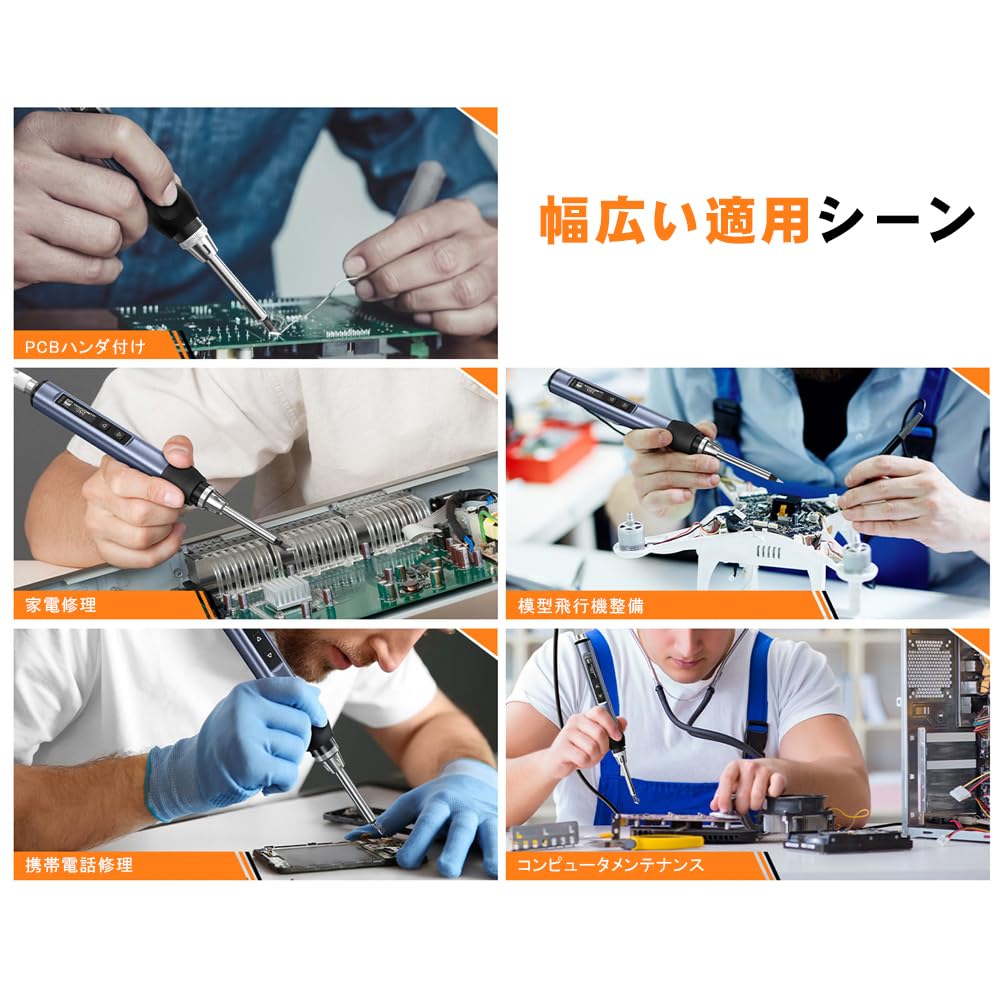 幅広い適用シーン

PCBハンダ付け

家電修理

模型飛行機整備

携帯電話修理

コンピュータメンテナンス