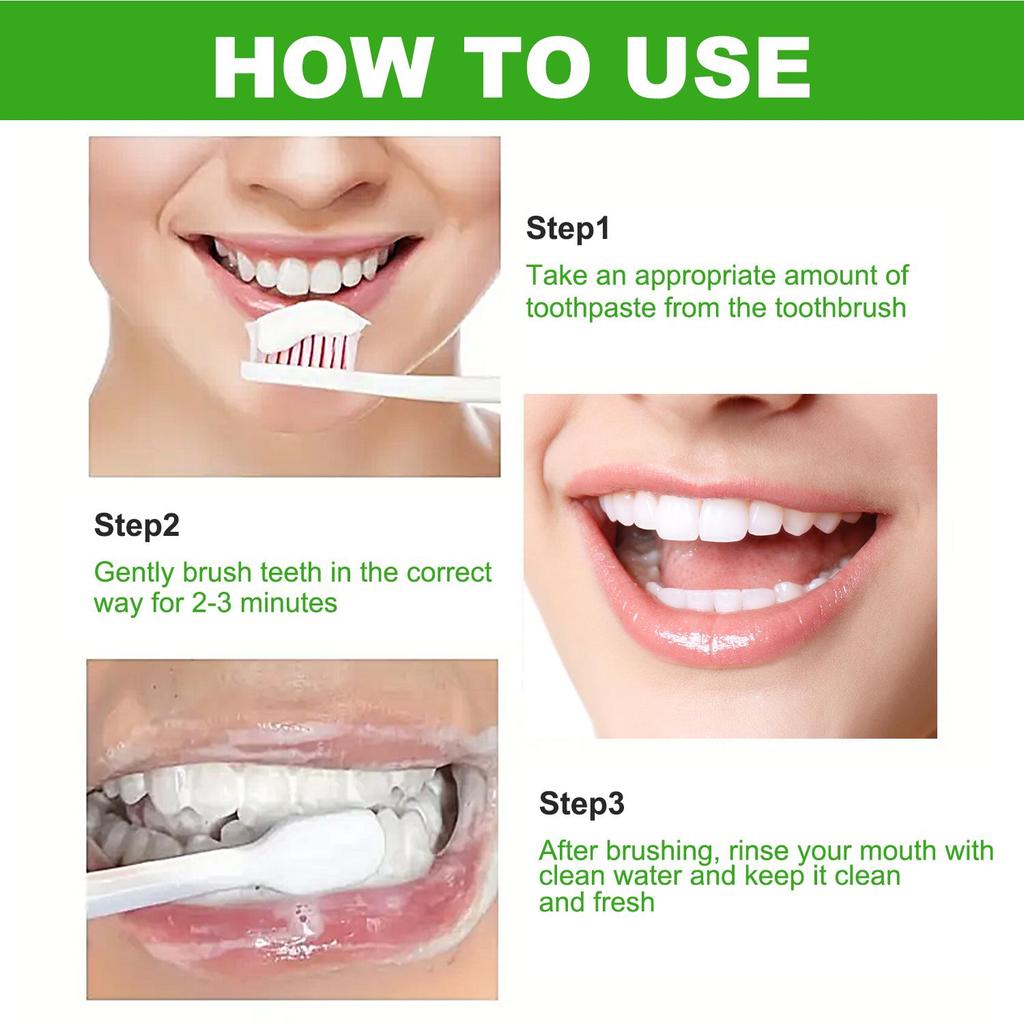 HOW TO USE

Step1
Take an appropriate amount of toothpaste from the toothbrush

Step2
Gently brush teeth in the correct way for 2-3 minutes

Step3
After brushing, rinse your mouth with clean water and keep it clean and fresh