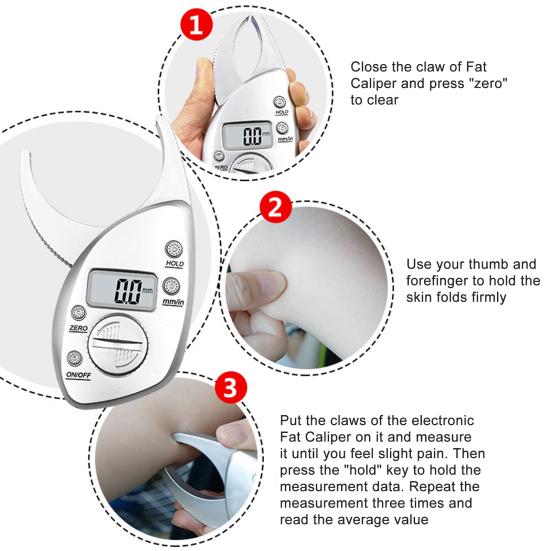 1

HOLD

0.0 mm

mm/in

ZERO

Close the claw of Fat Caliper and press "zero" to clear

HOLD

0.0 mm

mm/in

ZERO

ON/OFF

2

Use your thumb and forefinger to hold the skin folds firmly

3

Put the claws of the electronic Fat Caliper on it and measure it until you feel slight pain. Then press the "hold" key to hold the measurement data. Repeat the measurement three times and read the average value