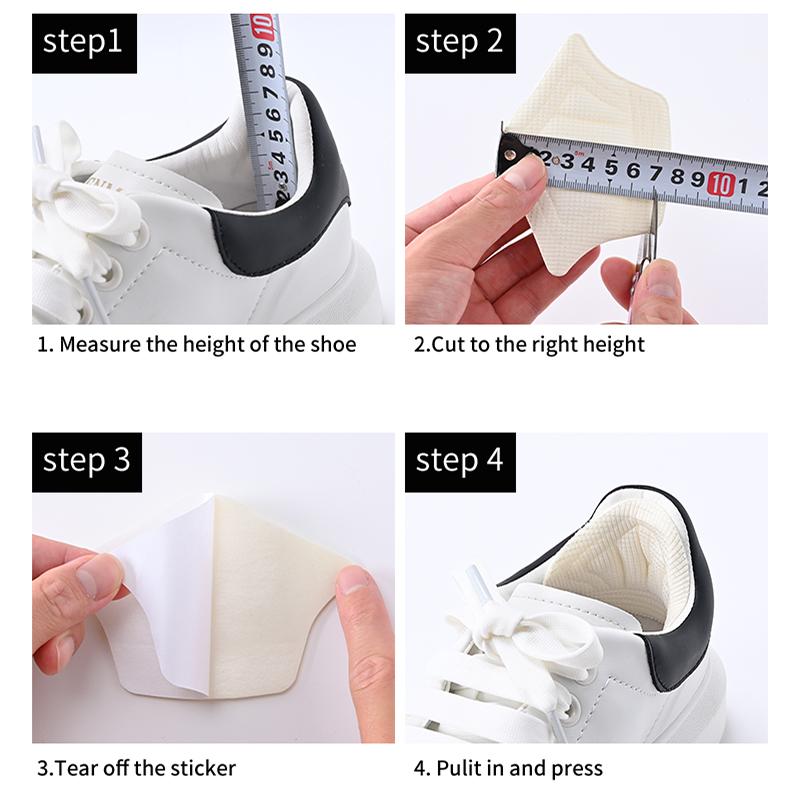 step1

2 3 4 5 6 7 8 9 10

1. Measure the height of the shoe

step 2

2 3 4 5 6 7 8 9 10 1 2

2.Cut to the right height

step 3

3.Tear off the sticker

step 4

4. Pulit in and press