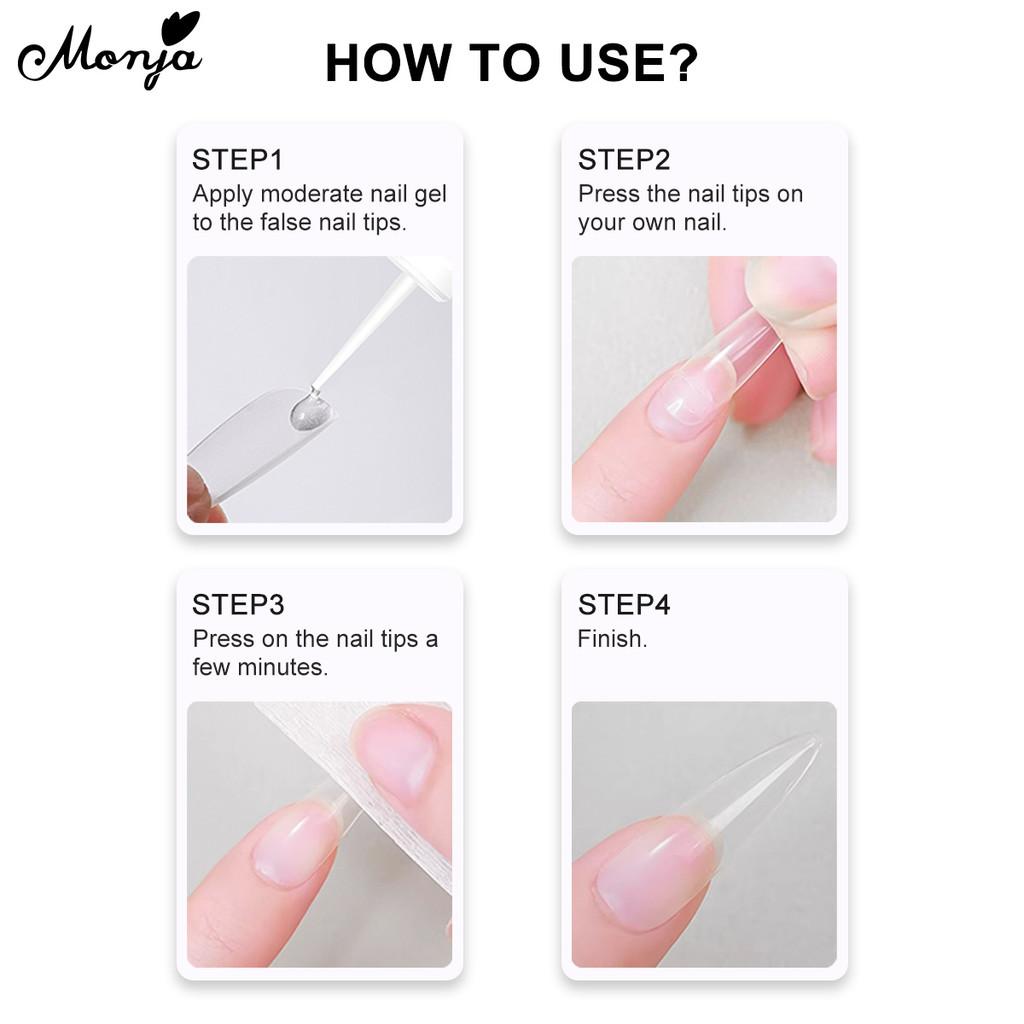 Monja

HOW TO USE?

STEP1
Apply moderate nail gel to the false nail tips.

STEP2
Press the nail tips on your own nail.

STEP3
Press on the nail tips a few minutes.

STEP4
Finish.