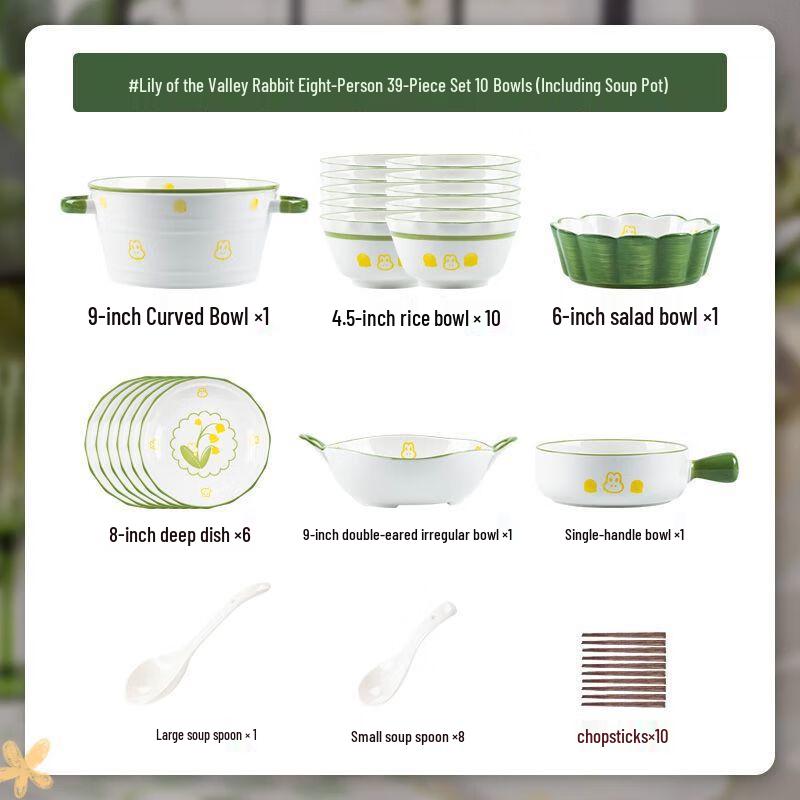 #Lily of the Valley Rabbit Eight-Person 39-Piece Set 10 Bowls (Including Soup Pot)

9-inch Curved Bowl ×1

4.5-inch rice bowl × 10

6-inch salad bowl ×1

8-inch deep dish ×6

9-inch double-eared irregular bowl ×1

Single-handle bowl ×1

Large soup spoon × 1

Small soup spoon ×8

chopsticks×10