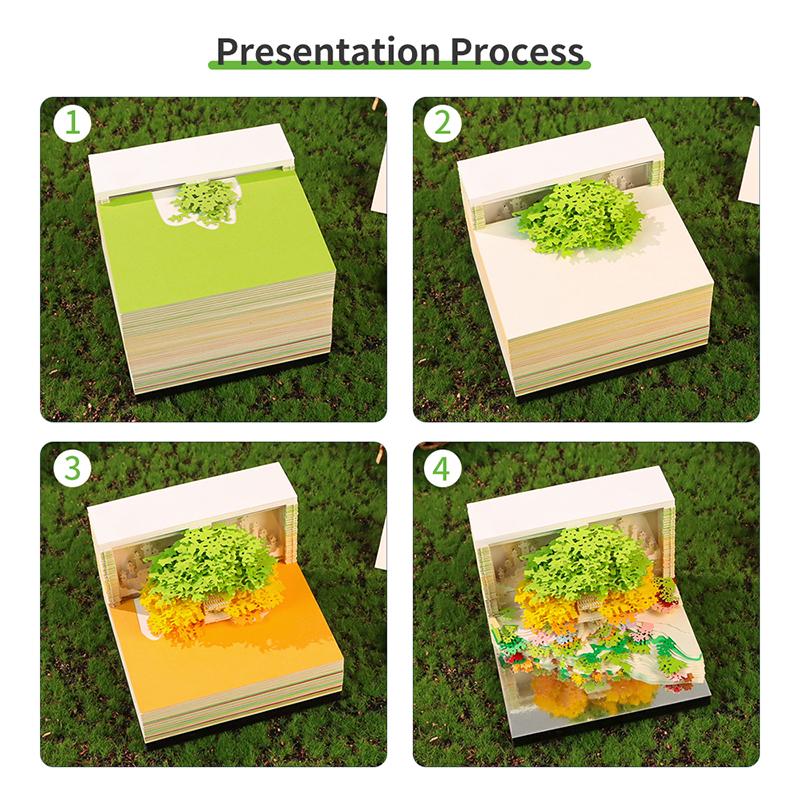 Presentation Process

1

2

3

4