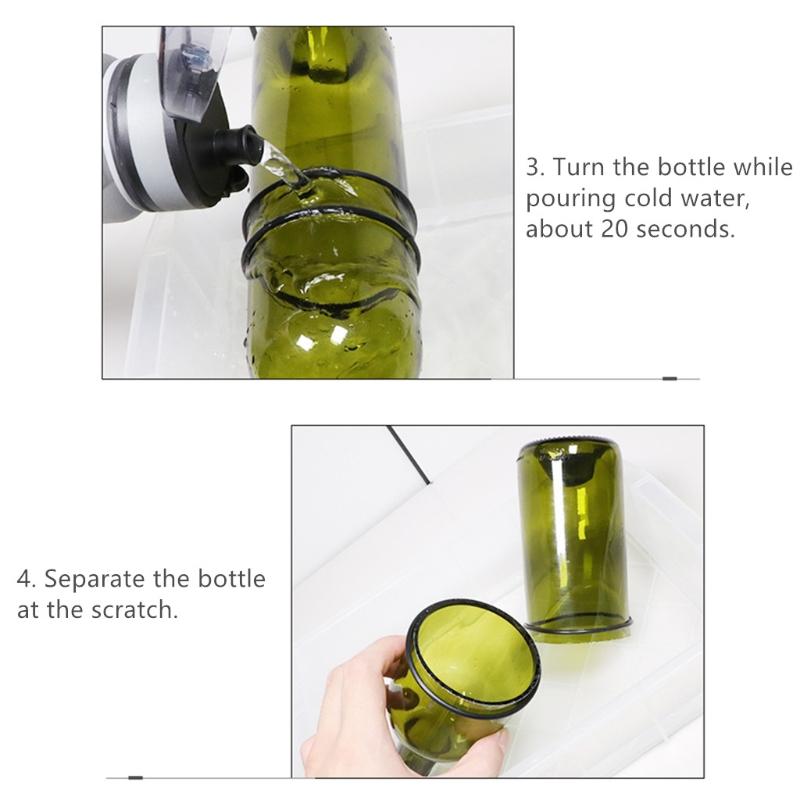 3. Turn the bottle while pouring cold water, about 20 seconds.

4. Separate the bottle at the scratch.