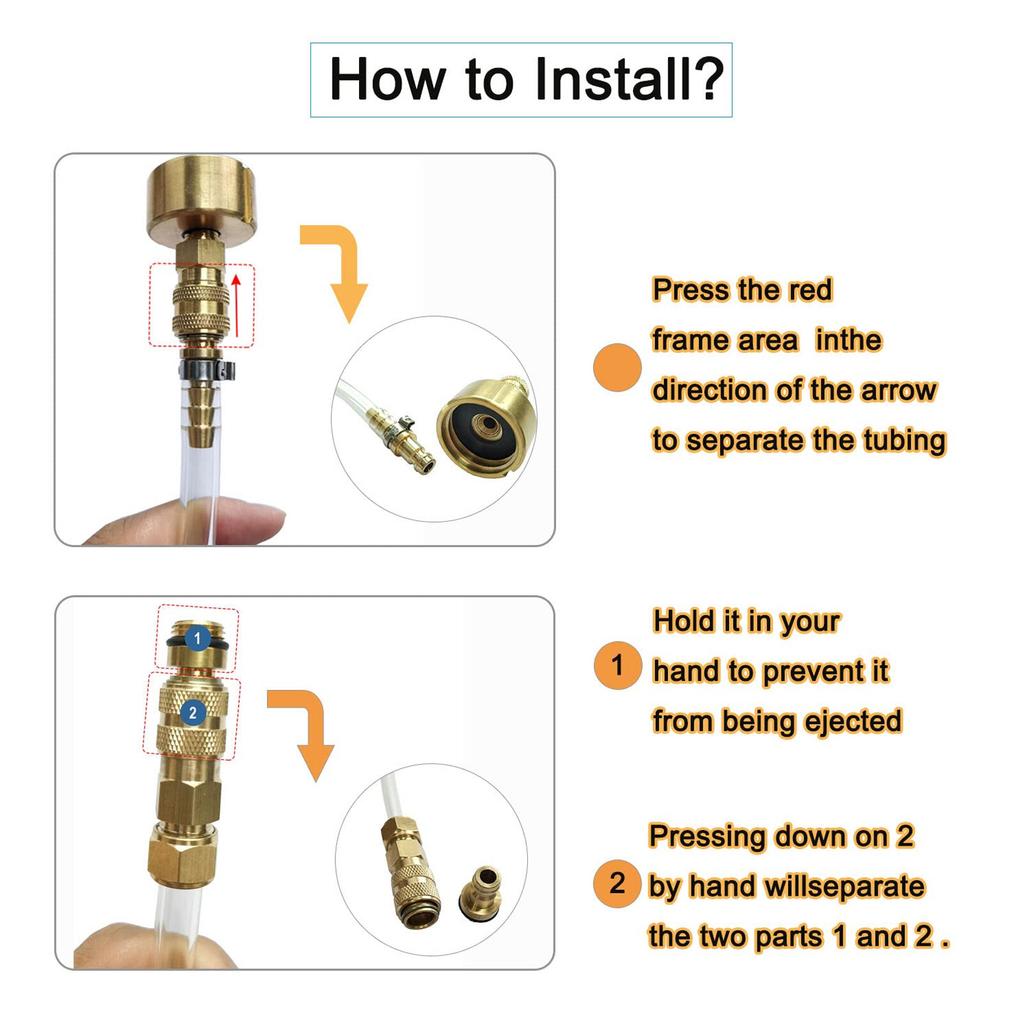 How to Install?

Press the red frame area inthe direction of the arrow to separate the tubing

1

2

1 Hold it in your hand to prevent it from being ejected

2 Pressing down on 2 by hand willseparate the two parts 1 and 2 .