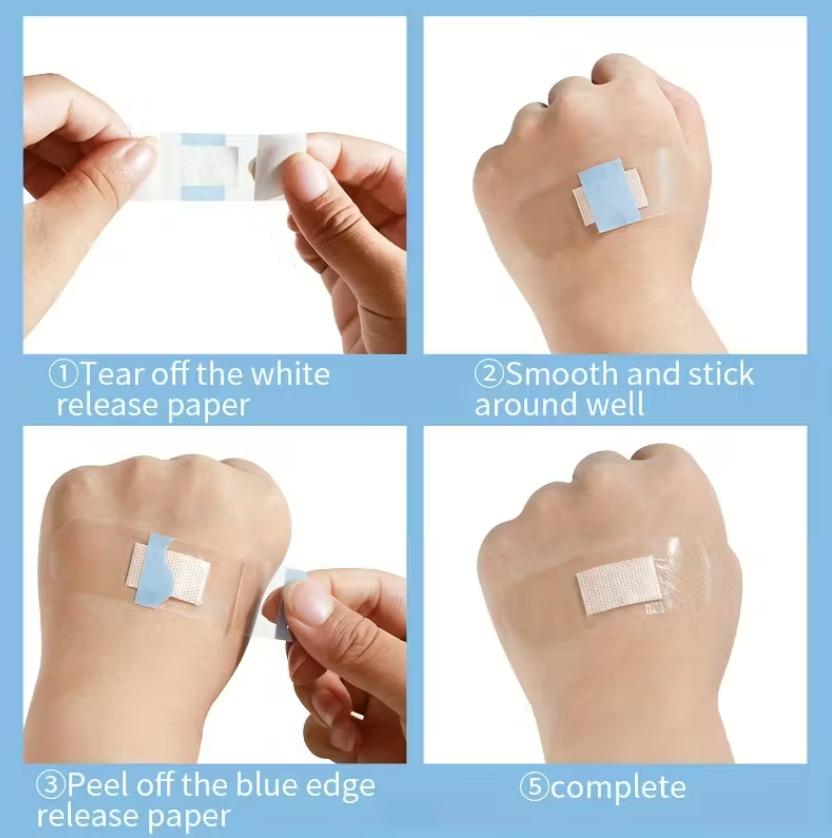 ①Tear off the white release paper

②Smooth and stick around well

③Peel off the blue edge release paper

⑤complete