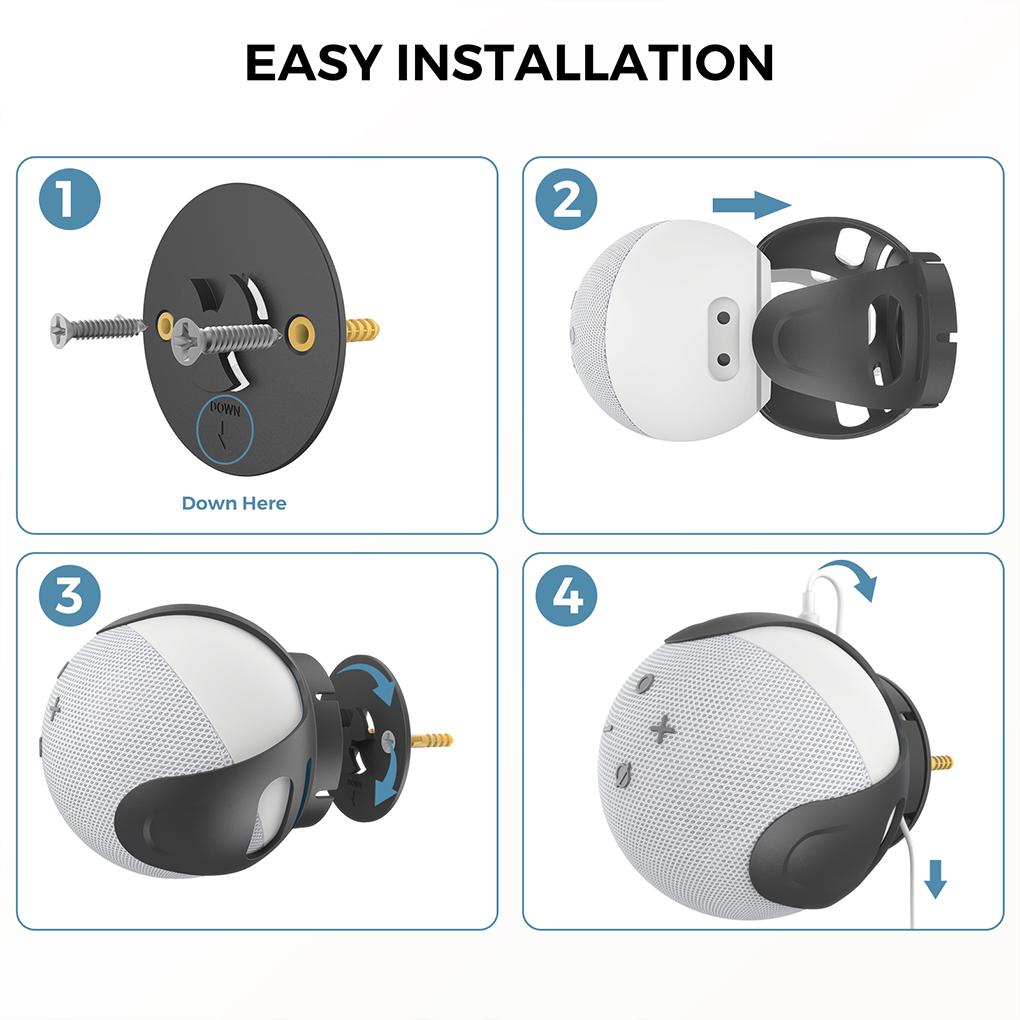 EASY INSTALLATION

1

DOWN

Down Here

2

3

4