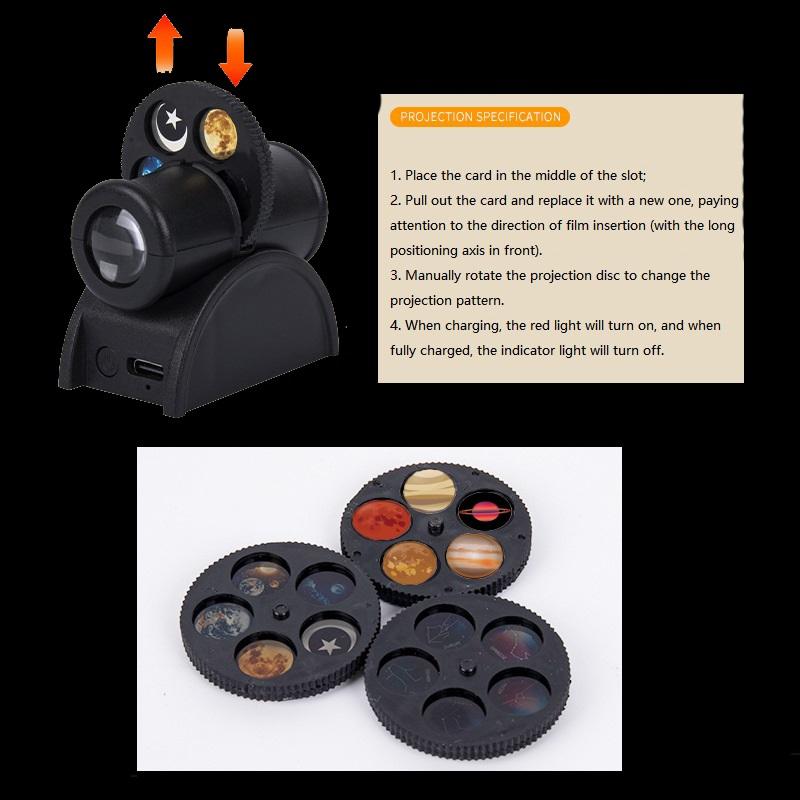 PROJECTION SPECIFICATION

1. Place the card in the middle of the slot;
2. Pull out the card and replace it with a new one, paying attention to the direction of film insertion (with the long positioning axis in front).
3. Manually rotate the projection disc to change the projection pattern.
4. When charging, the red light will turn on, and when fully charged, the indicator light will turn off.