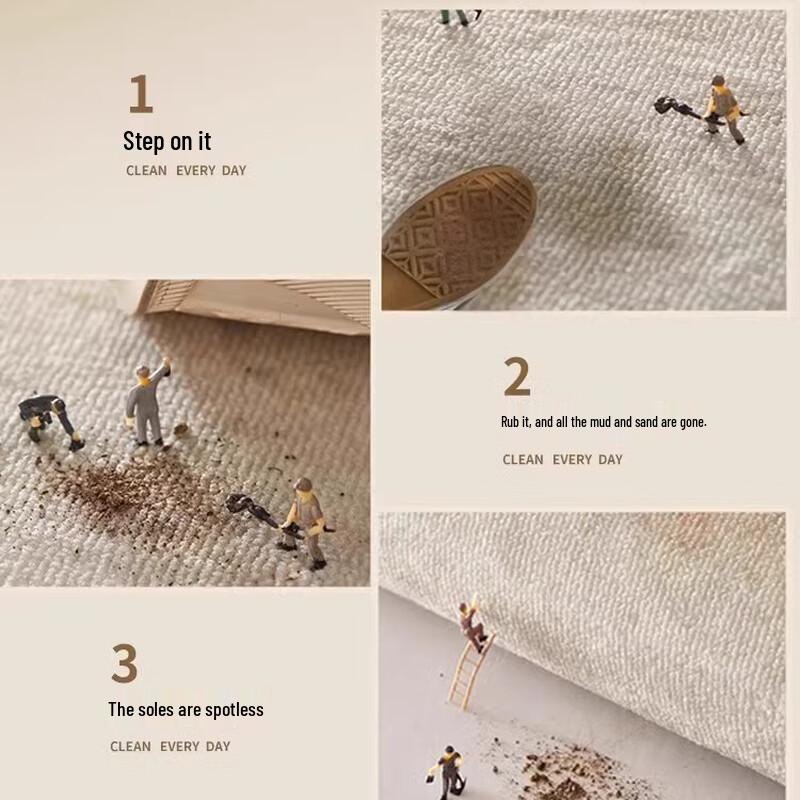 1

Step on it

CLEAN EVERY DAY

2

Rub it, and all the mud and sand are gone.

CLEAN EVERY DAY

3

The soles are spotless

CLEAN EVERY DAY