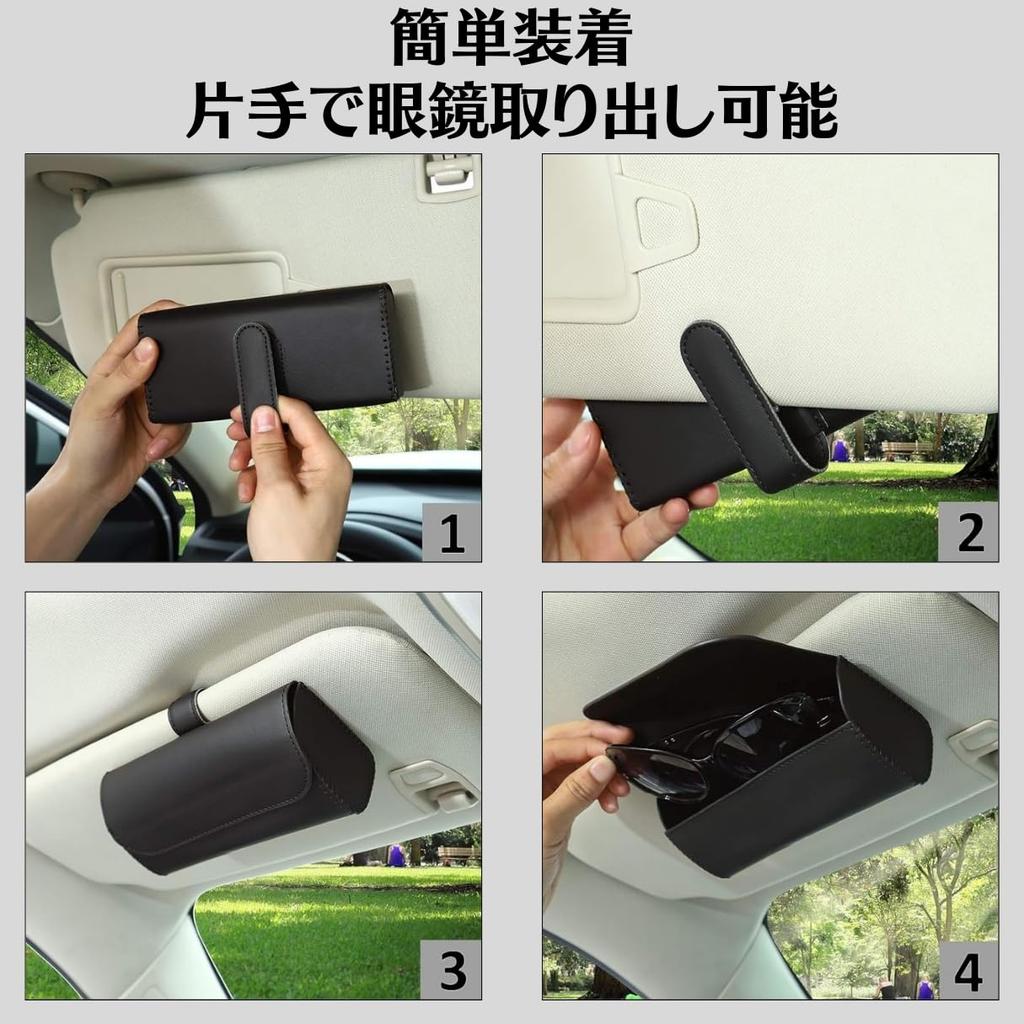 簡単装着
片手で眼鏡取り出し可能

1

2

3

4