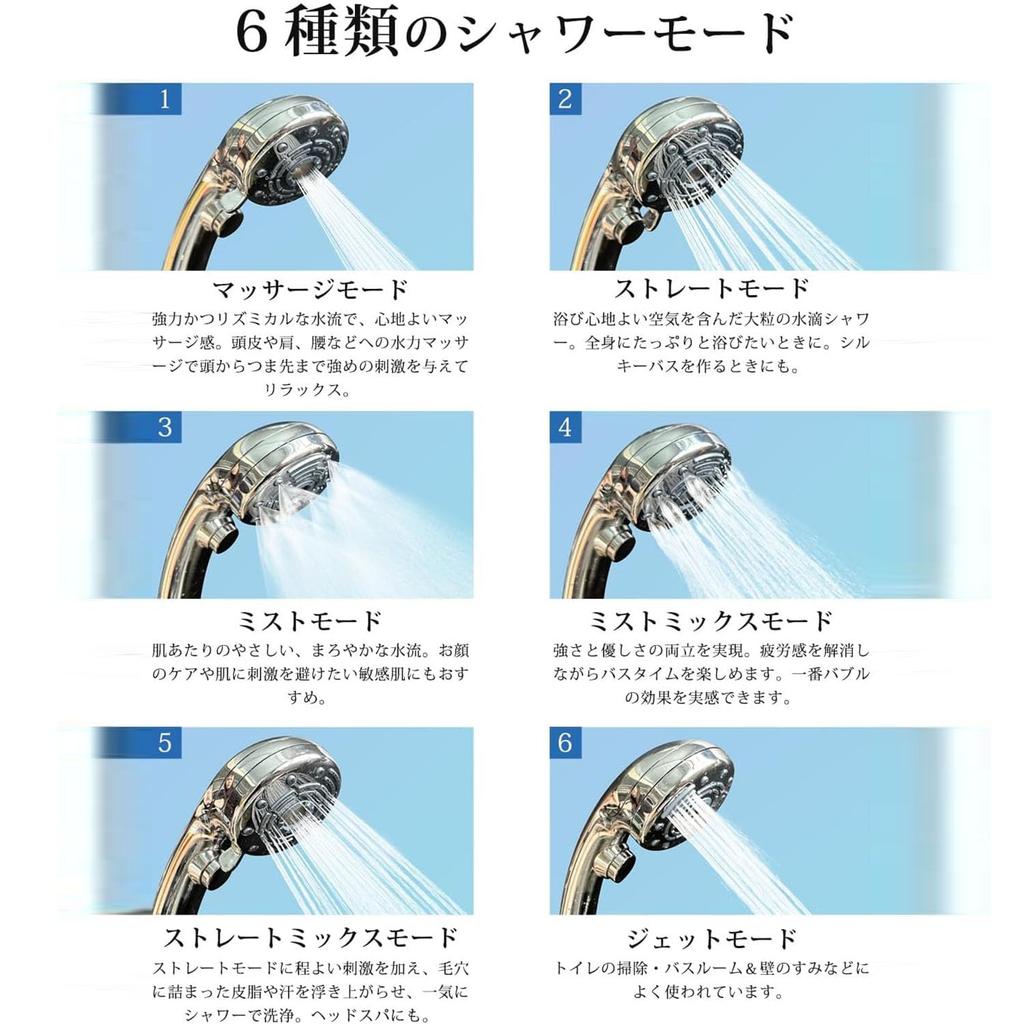 6種類のシャワーモード

1

マッサージモード

強力かつリズミカルな水流で、心地よいマッサージ感。頭皮や肩、腰などへの水力マッサージで頭からつま先まで強めの刺激を与えてリラックス。

2

ストレートモード

浴び心地よい空気を含んだ大粒の水滴シャワー。全身にたっぷりと浴びたいときに。シルキーバスを作るときにも。

3

ミストモード

肌あたりのやさしい、まろやかな水流。お顔のケアや肌に刺激を避けたい敏感肌にもおすすめ。

4

ミストミックスモード

強さと優しさの両立を実現。疲労感を解消しながらバスタイムを楽しめます。一番バブルの効果を実感できます。

5

ストレートミックスモード

ストレートモードに程よい刺激を加え、毛穴に詰まった皮脂や汗を浮き上がらせ、一気にシャワーで洗浄。ヘッドスパにも。

6

ジェットモード

トイレの掃除・バスルーム＆壁のすみなどによく使われています。