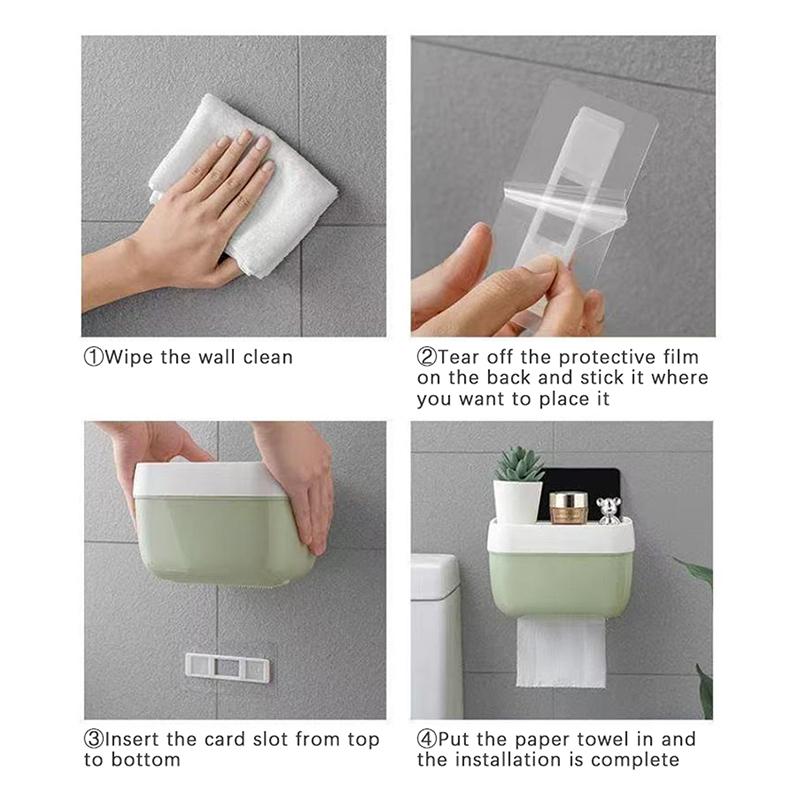 ①Wipe the wall clean

②Tear off the protective film on the back and stick it where you want to place it

③Insert the card slot from top to bottom

④Put the paper towel in and the installation is complete