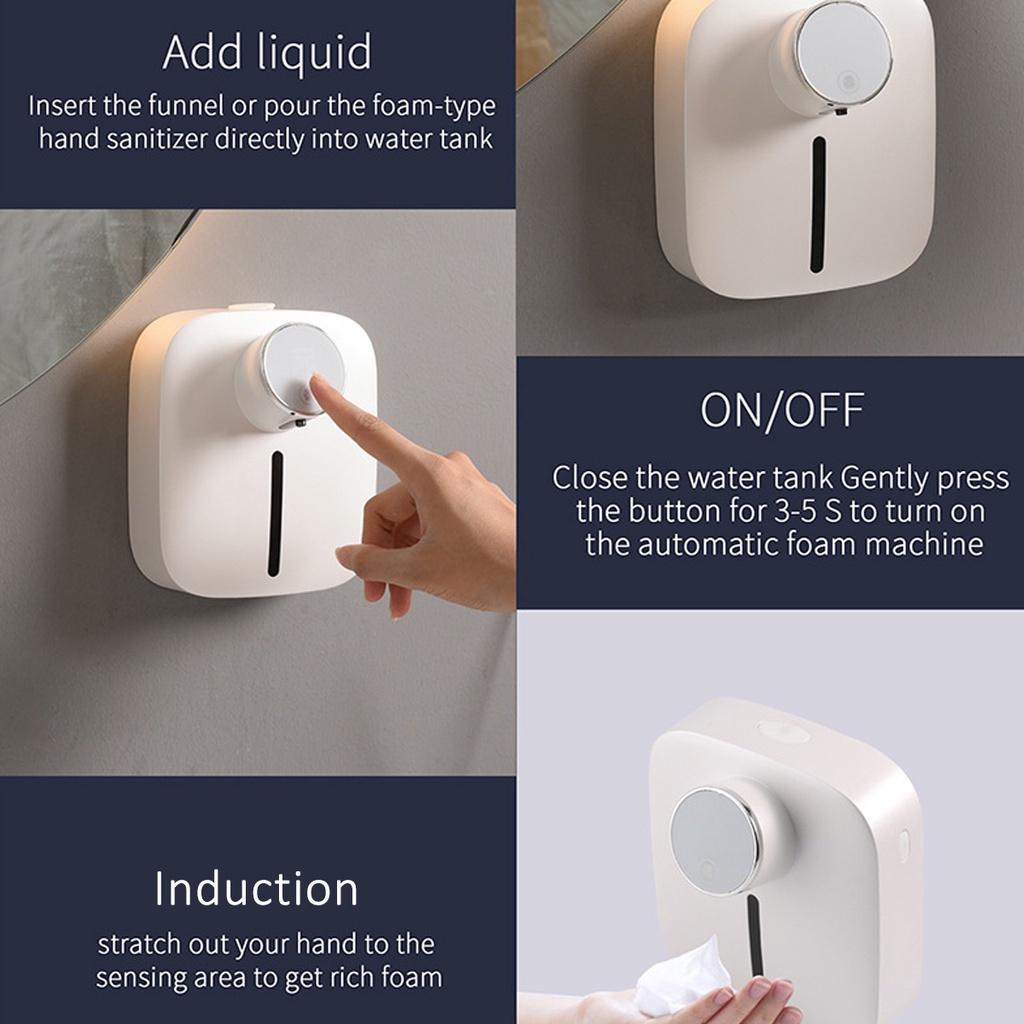 Add liquid
Insert the funnel or pour the foam-type hand sanitizer directly into water tank

ON/OFF
Close the water tank Gently press the button for 3-5 S to turn on the automatic foam machine

Induction
stratch out your hand to the sensing area to get rich foam