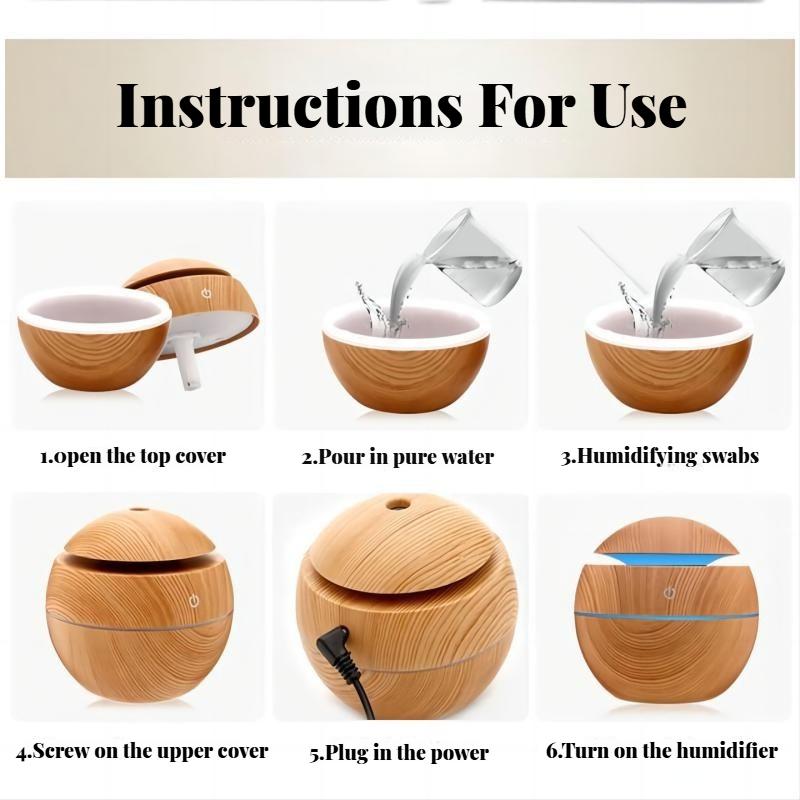 Instructions For Use

1.open the top cover

2.Pour in pure water

3.Humidifying swabs

4.Screw on the upper cover

5.Plug in the power

6.Turn on the humidifier