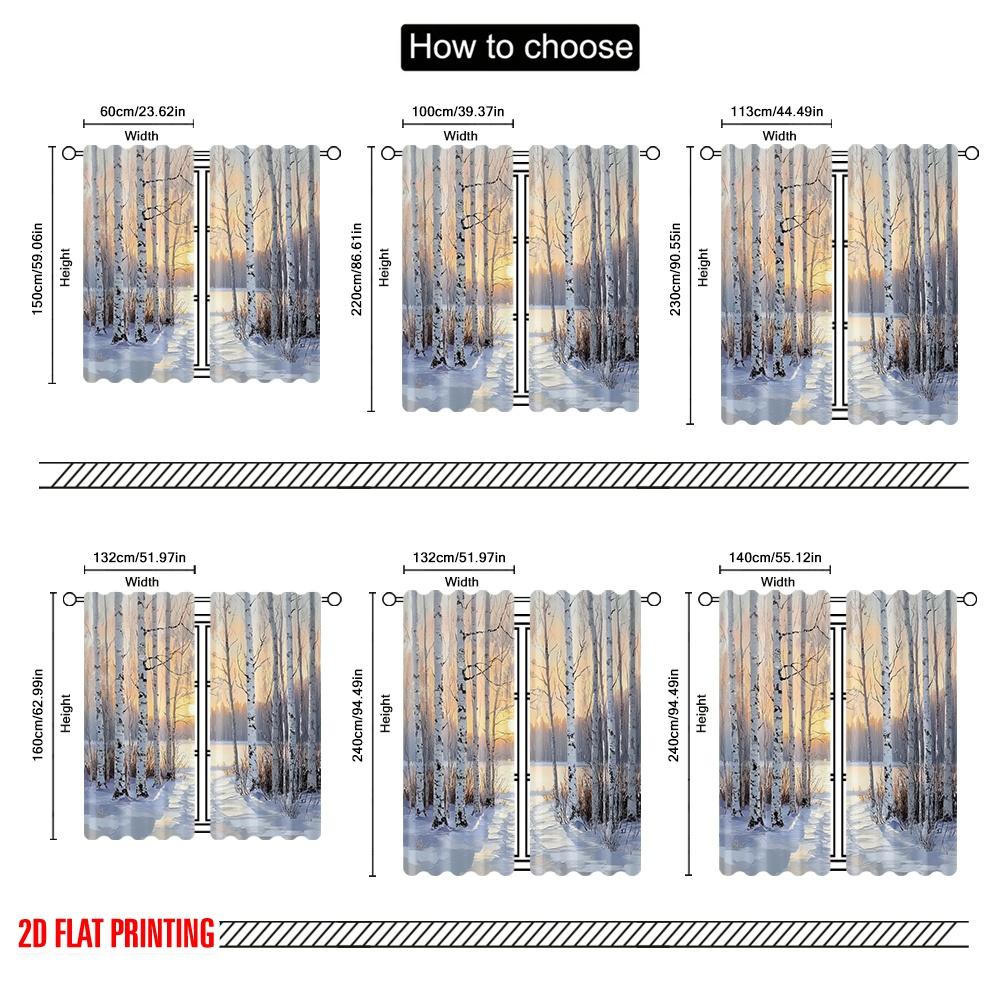 How to choose

60cm/23.62in
Width
150cm/59.06in
Height

100cm/39.37in
Width
220cm/86.61in
Height

113cm/44.49in
Width
230cm/90.55in
Height

132cm/51.97in
Width
160cm/62.99in
Height

132cm/51.97in
Width
240cm/94.49in
Height

140cm/55.12in
Width
240cm/94.49in
Height

2D FLAT PRINTING