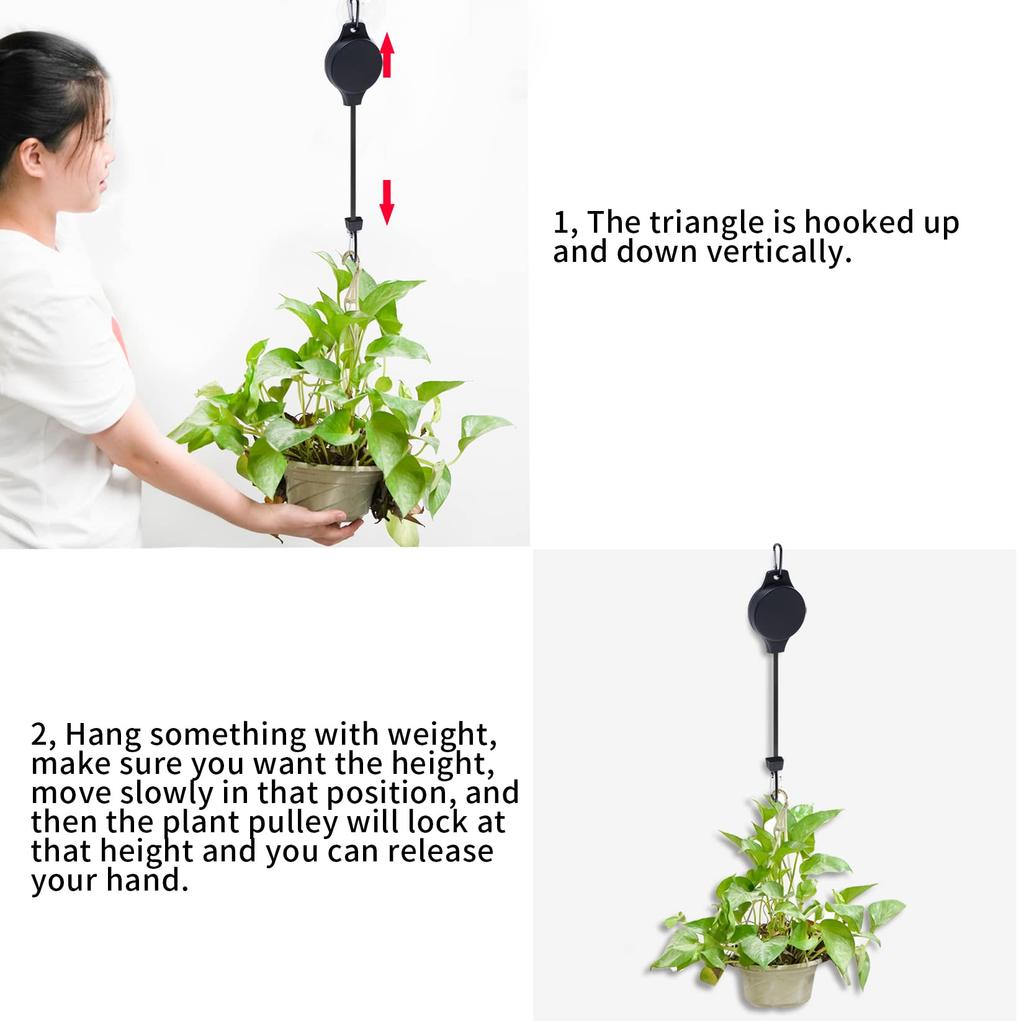 1, The triangle is hooked up and down vertically.

2, Hang something with weight, make sure you want the height, move slowly in that position, and then the plant pulley will lock at that height and you can release your hand.