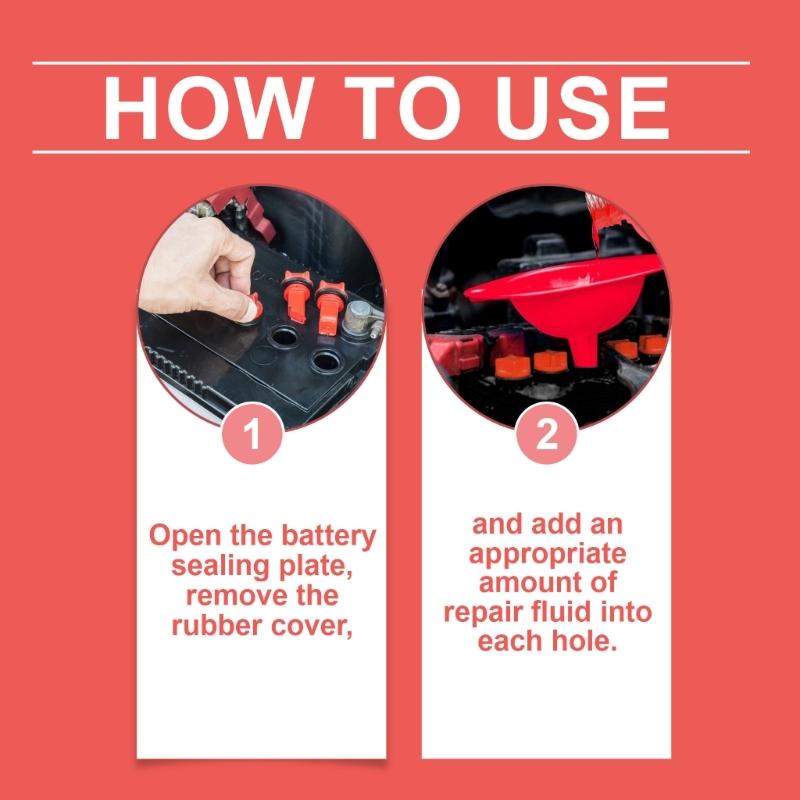 HOW TO USE

1

Open the battery sealing plate, remove the rubber cover,

2

and add an appropriate amount of repair fluid into each hole.