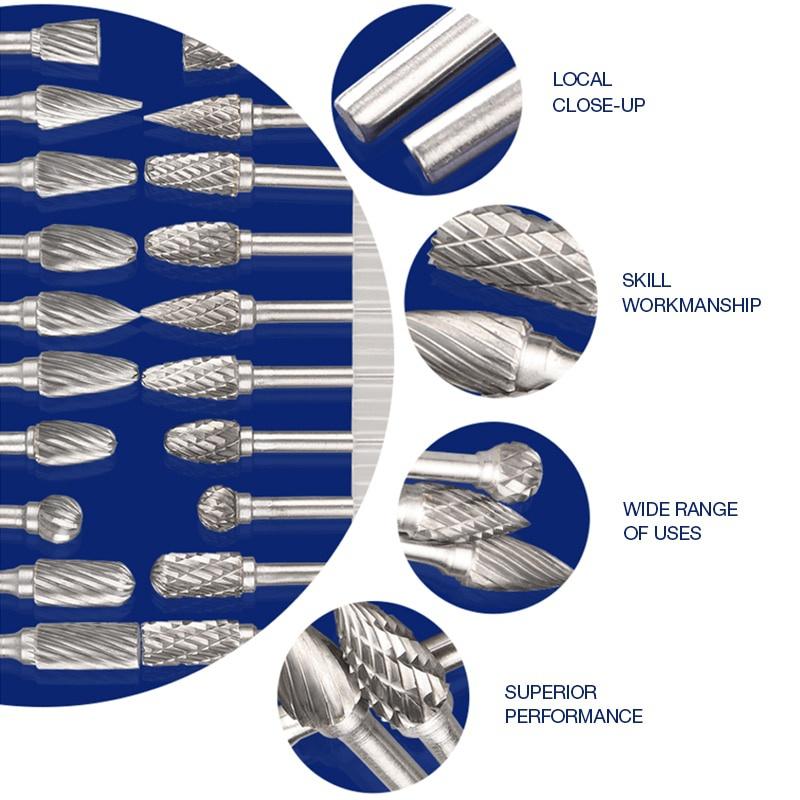 LOCAL
CLOSE-UP

SKILL
WORKMANSHIP

WIDE RANGE
OF USES

SUPERIOR
PERFORMANCE