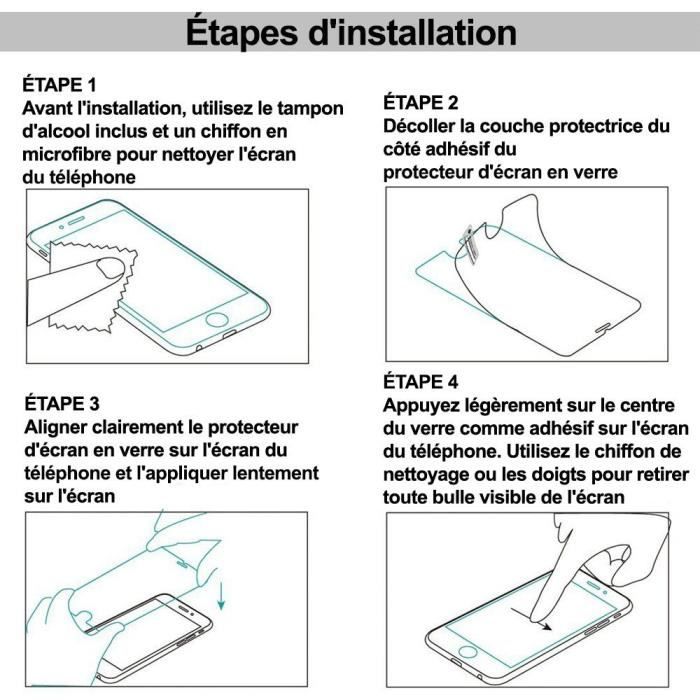 Étapes d'installation

ÉTAPE 1
Avant l'installation, utilisez le tampon d'alcool inclus et un chiffon en microfibre pour nettoyer l'écran du téléphone

ÉTAPE 2
Décoller la couche protectrice du côté adhésif du protecteur d'écran en verre

ÉTAPE 3
Aligner clairement le protecteur d'écran en verre sur l'écran du téléphone et l'appliquer lentement sur l'écran

ÉTAPE 4
Appuyez légèrement sur le centre du verre comme adhésif sur l'écran du téléphone. Utilisez le chiffon de nettoyage ou les doigts pour retirer toute bulle visible de l'écran