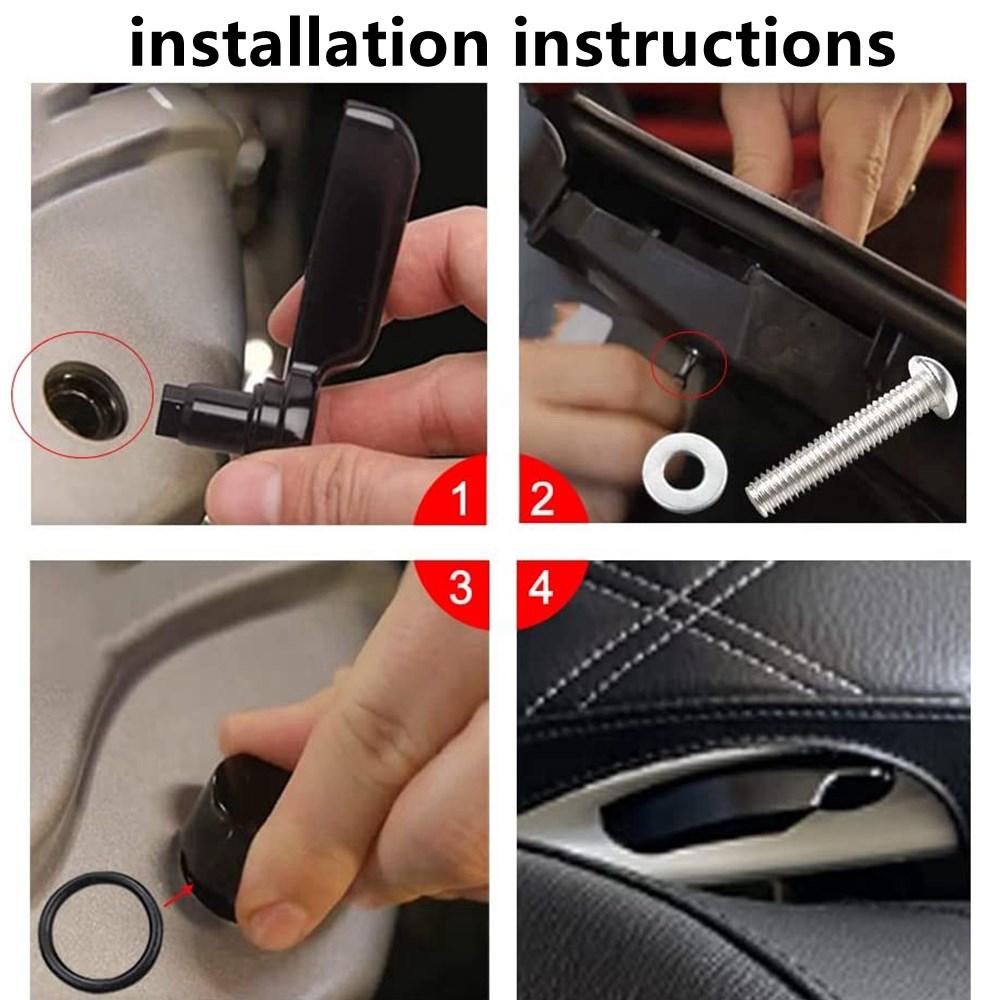 installation instructions

1

2

3

4