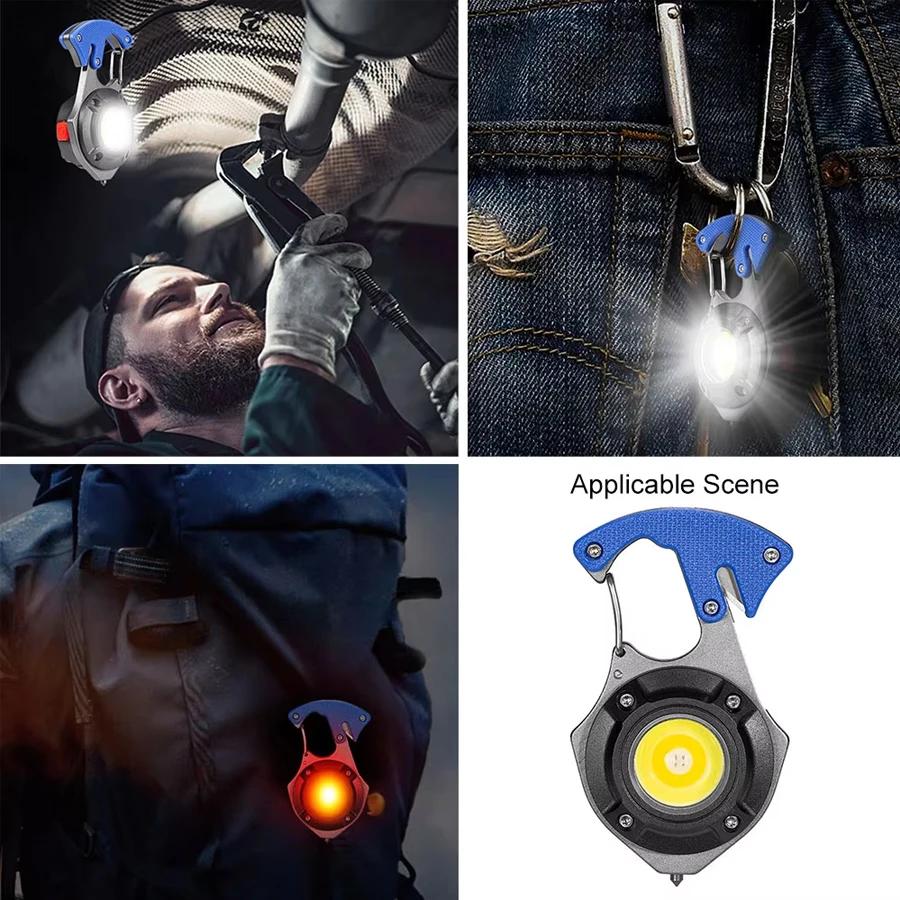 Applicable Scene