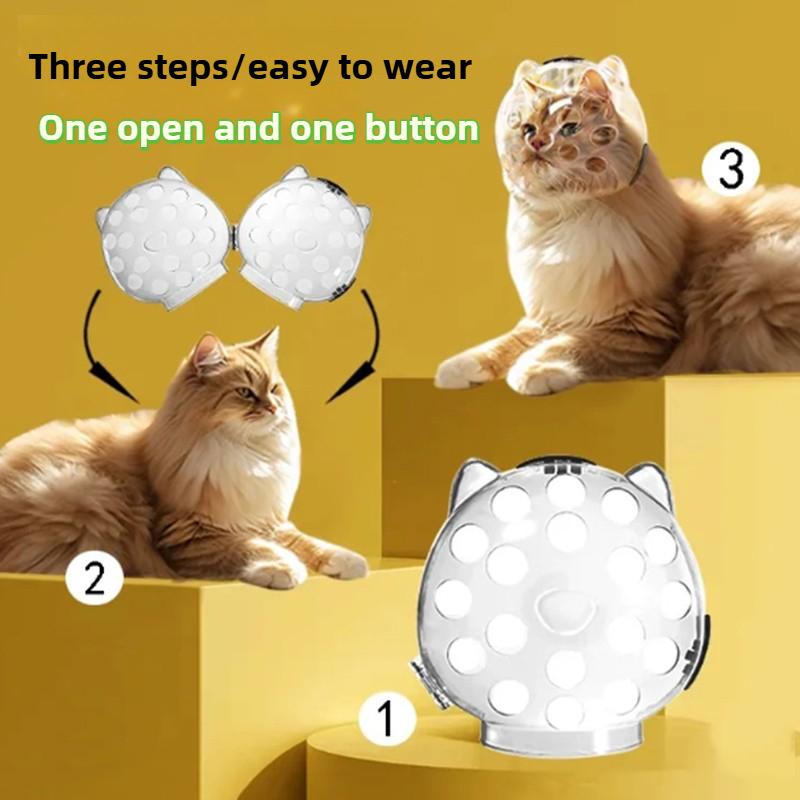 Three steps/easy to wear

One open and one button

3

2

1