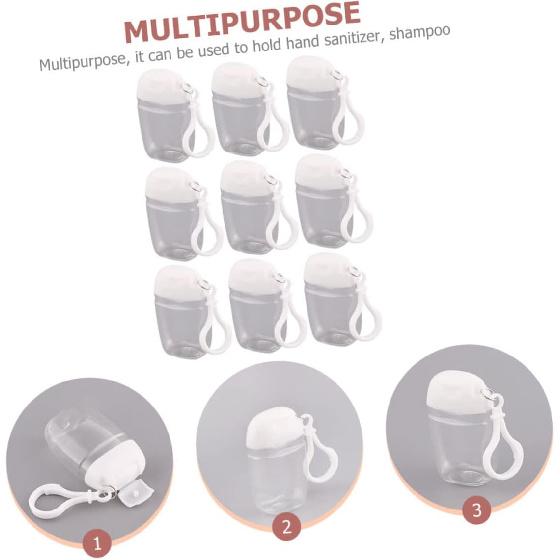 MULTIPURPOSE

Multipurpose, it can be used to hold hand sanitizer, shampoo

1

2

3