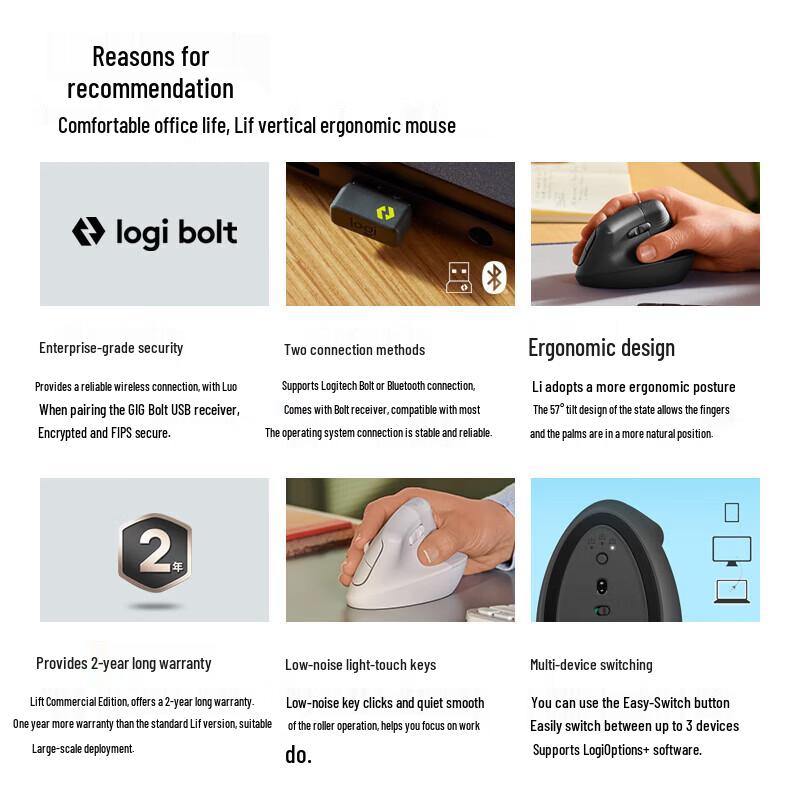 Reasons for recommendation
Comfortable office life, Lif vertical ergonomic mouse

logi bolt

logi

Enterprise-grade security

Provides a reliable wireless connection, with Luo
When pairing the GIG Bolt USB receiver,
Encrypted and FIPS secure.

Two connection methods

Supports Logitech Bolt or Bluetooth connection,
Comes with Bolt receiver, compatible with most
The operating system connection is stable and reliable.

Ergonomic design

Li adopts a more ergonomic posture
The 57° tilt design of the state allows the fingers
and the palms are in a more natural position.

2年

Provides 2-year long warranty

Lift Commercial Edition, offers a 2-year long warranty.
One year more warranty than the standard Lif version, suitable
Large-scale deployment.

Low-noise light-touch keys

Low-noise key clicks and quiet smooth
of the roller operation, helps you focus on work
do.

Multi-device switching

You can use the Easy-Switch button
Easily switch between up to 3 devices
Supports LogiOptions+ software.