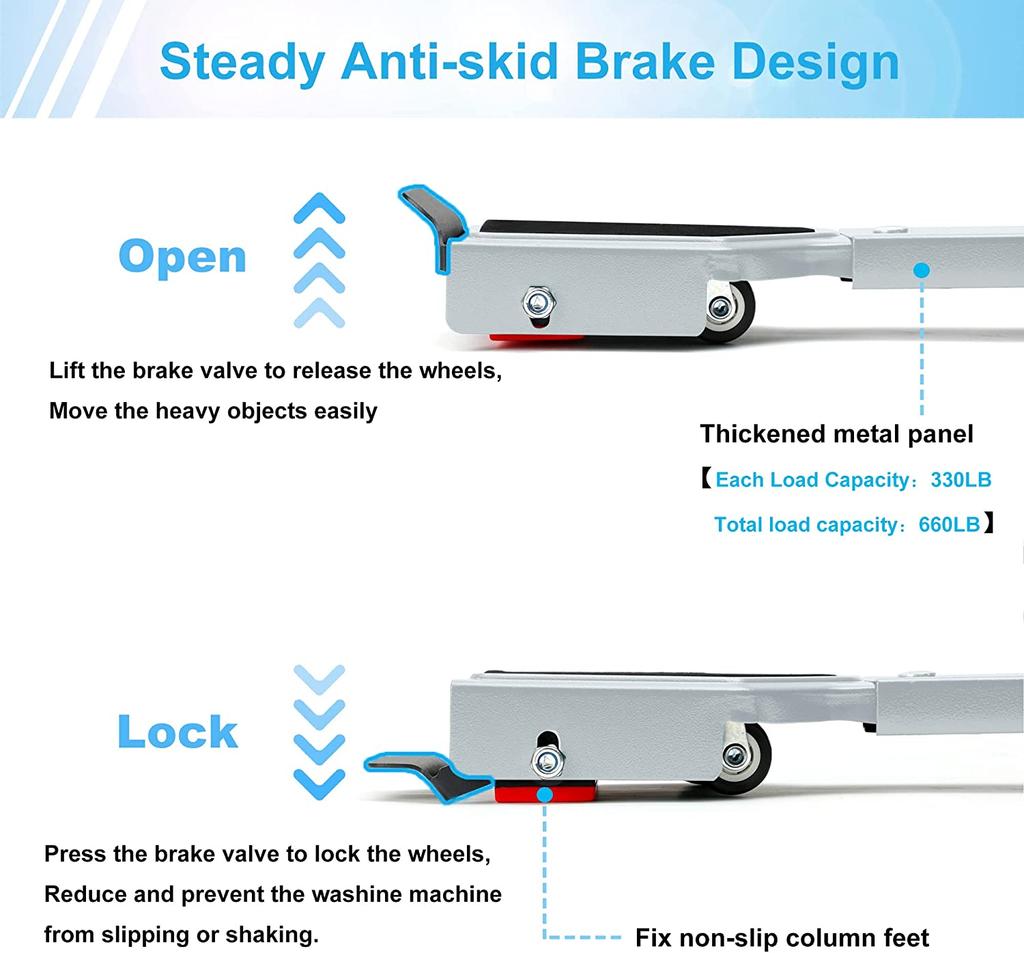 Steady Anti-skid Brake Design

Open

Lift the brake valve to release the wheels,
Move the heavy objects easily

Thickened metal panel

【Each Load Capacity：330LB
Total load capacity：660LB】

Lock

Press the brake valve to lock the wheels,
Reduce and prevent the washine machine from slipping or shaking.

Fix non-slip column feet