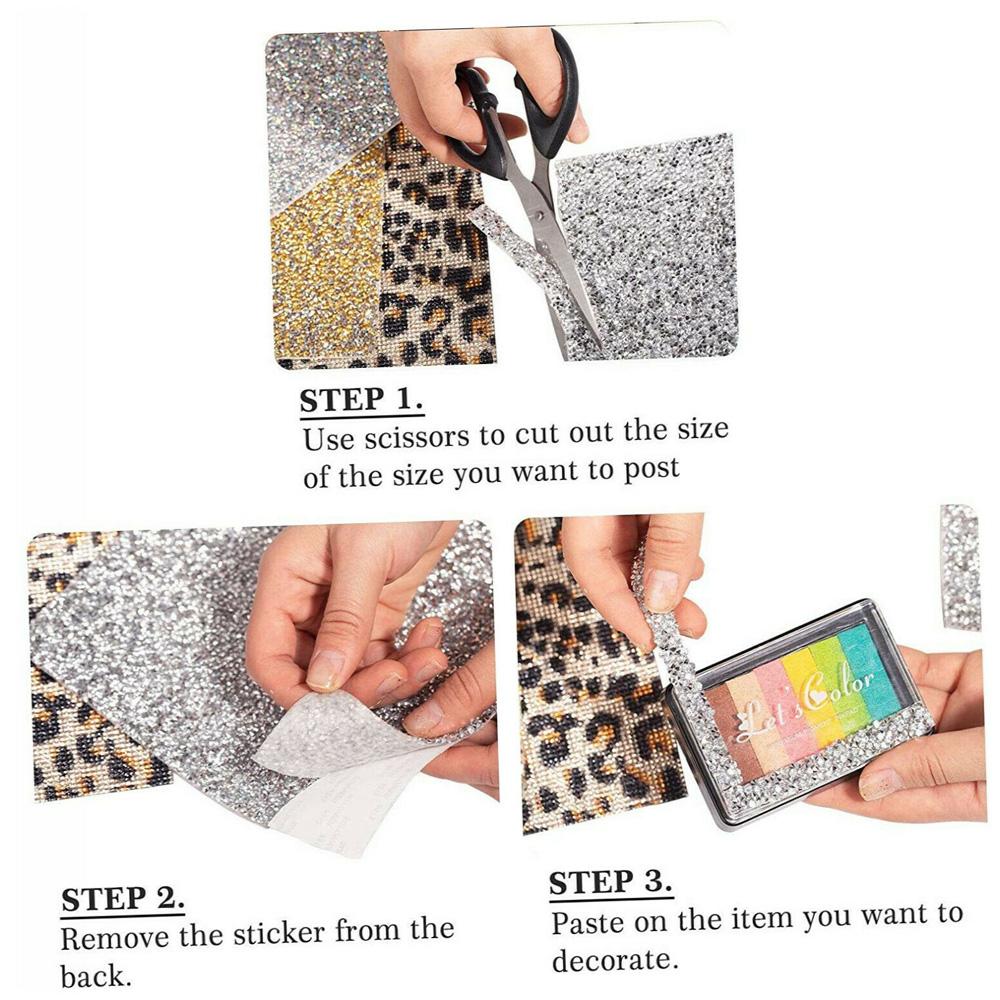 STEP 1.
Use scissors to cut out the size of the size you want to post

STEP 2.
Remove the sticker from the back.

Let's Color

STEP 3.
Paste on the item you want to decorate.