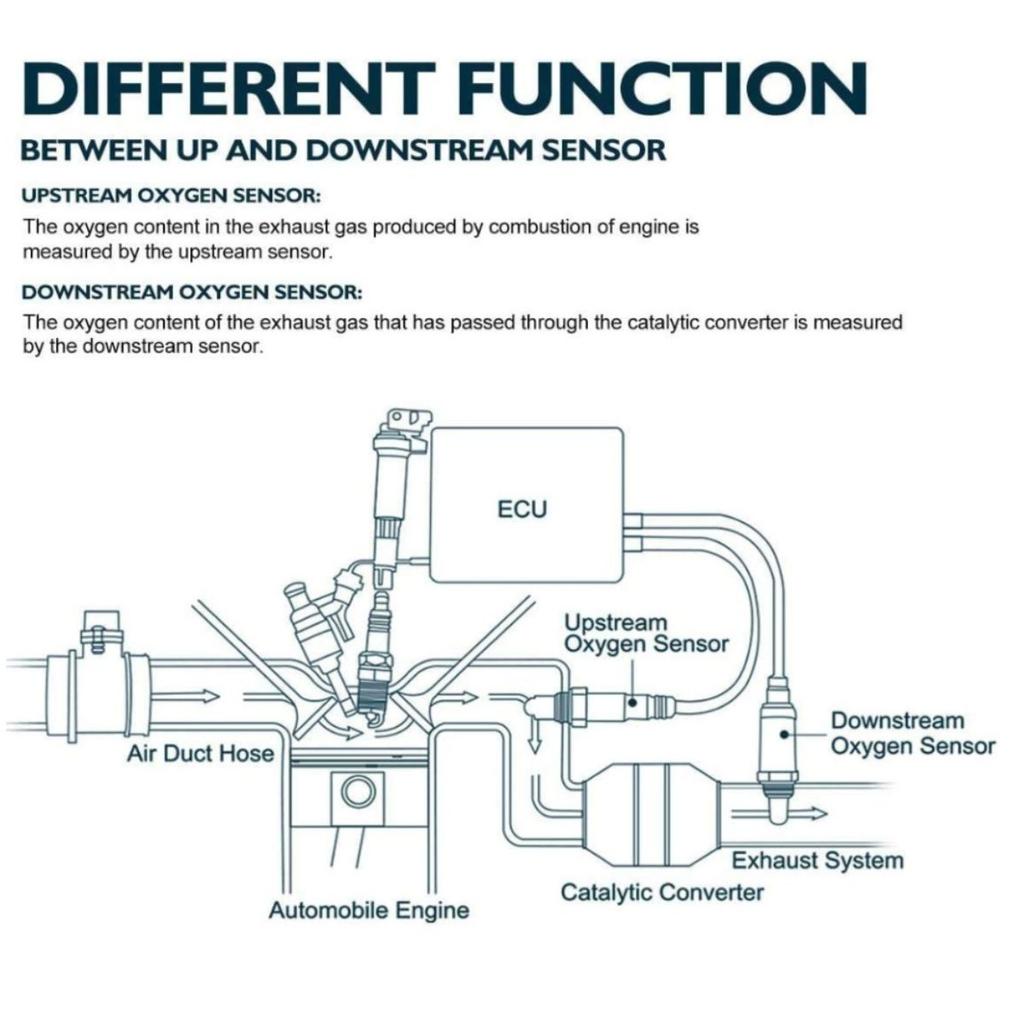 DIFFERENT FUNCTION

BETWEEN UP AND DOWNSTREAM SENSOR

UPSTREAM OXYGEN SENSOR:

The oxygen content in the exhaust gas produced by combustion of engine is measured by the upstream sensor.

DOWNSTREAM OXYGEN SENSOR:

The oxygen content of the exhaust gas that has passed through the catalytic converter is measured by the downstream sensor.

ECU

Upstream Oxygen Sensor

Downstream Oxygen Sensor

Air Duct Hose

Exhaust System

Catalytic Converter

Automobile Engine