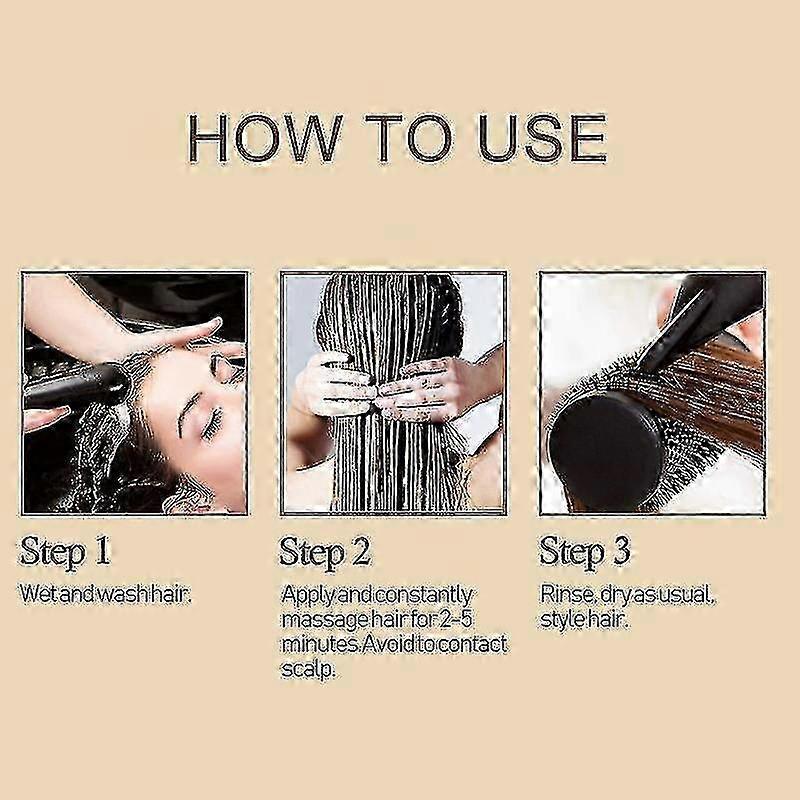 HOW TO USE

Step 1

Wet and wash hair.

Step 2

Apply and constantly massage hair for 2-5 minutes.Avoid to contact scalp.

Step 3

Rinse, dry as usual, style hair.