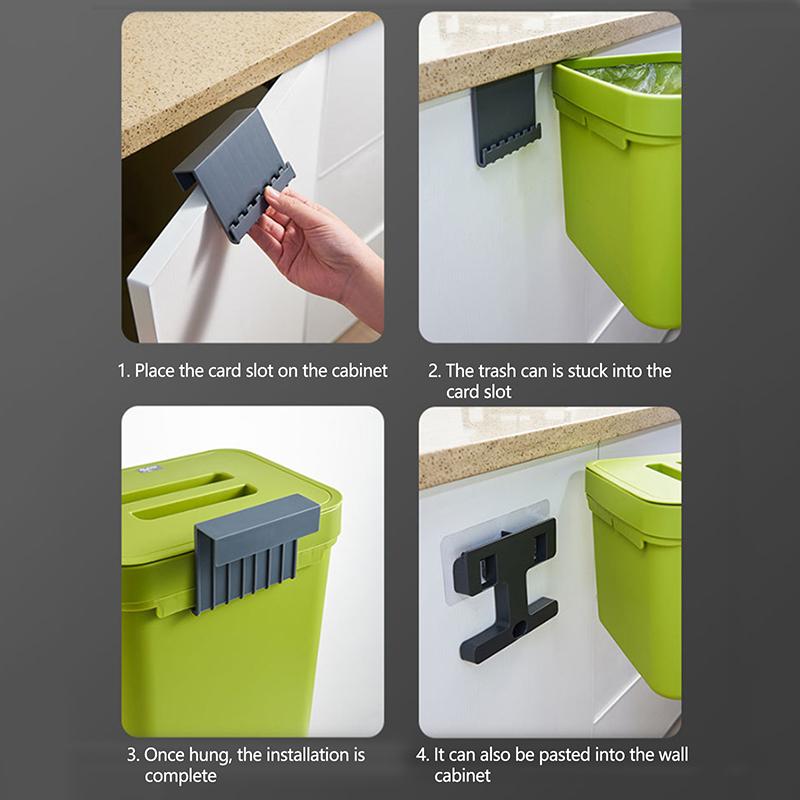 1. Place the card slot on the cabinet

2. The trash can is stuck into the card slot

3. Once hung, the installation is complete

4. It can also be pasted into the wall cabinet