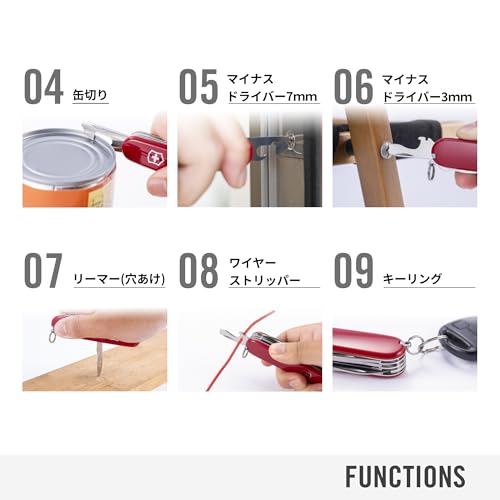 04 缶切り

05 マイナス ドライバー7mm

06 マイナス ドライバー3mm

07 リーマー(穴あけ)

08 ワイヤー ストリッパー

09 キーリング

FUNCTIONS